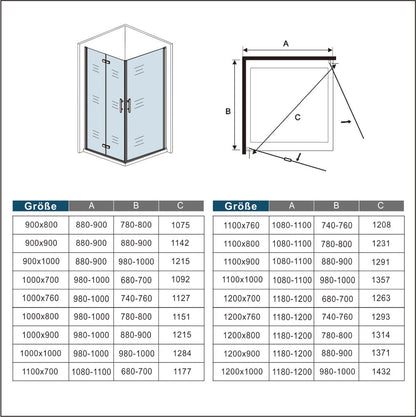 A

B

C

| Größe | A | B | C |
|---|---|---|---|
| 900x800 | 880-900 | 780-800 | 1075 |
| 900x900 | 880-900 | 880-900 | 1142 |
| 900x1000 | 880-900 | 980-1000 | 1215 |
| 1000x700 | 980-1000 | 680-700 | 1092 |
| 1000x760 | 980-1000 | 740-760 | 1127 |
| 1000x800 | 980-1000 | 780-800 | 1151 |
| 1000x900 | 980-1000 | 880-900 | 1215 |
| 1000x1000 | 980-1000 | 980-1000 | 1284 |
| 1100x700 | 1080-1100 | 680-700 | 1177 |

| Größe | A | B | C |
|---|---|---|---|
| 1100x760 | 1080-1100 | 740-760 | 1208 |
| 1100x800 | 1080-1100 | 780-800 | 1231 |
| 1100x900 | 1080-1100 | 880-900 | 1291 |
| 1100x1000 | 1080-1100 | 980-1000 | 1357 |
| 1200x700 | 1180-1200 | 680-700 | 1263 |
| 1200x760 | 1180-1200 | 740-760 | 1293 |
| 1200x800 | 1180-1200 | 780-800 | 1314 |
| 1200x900 | 1180-1200 | 880-900 | 1371 |
| 1200x1000 | 1180-1200 | 980-1000 | 1432 |