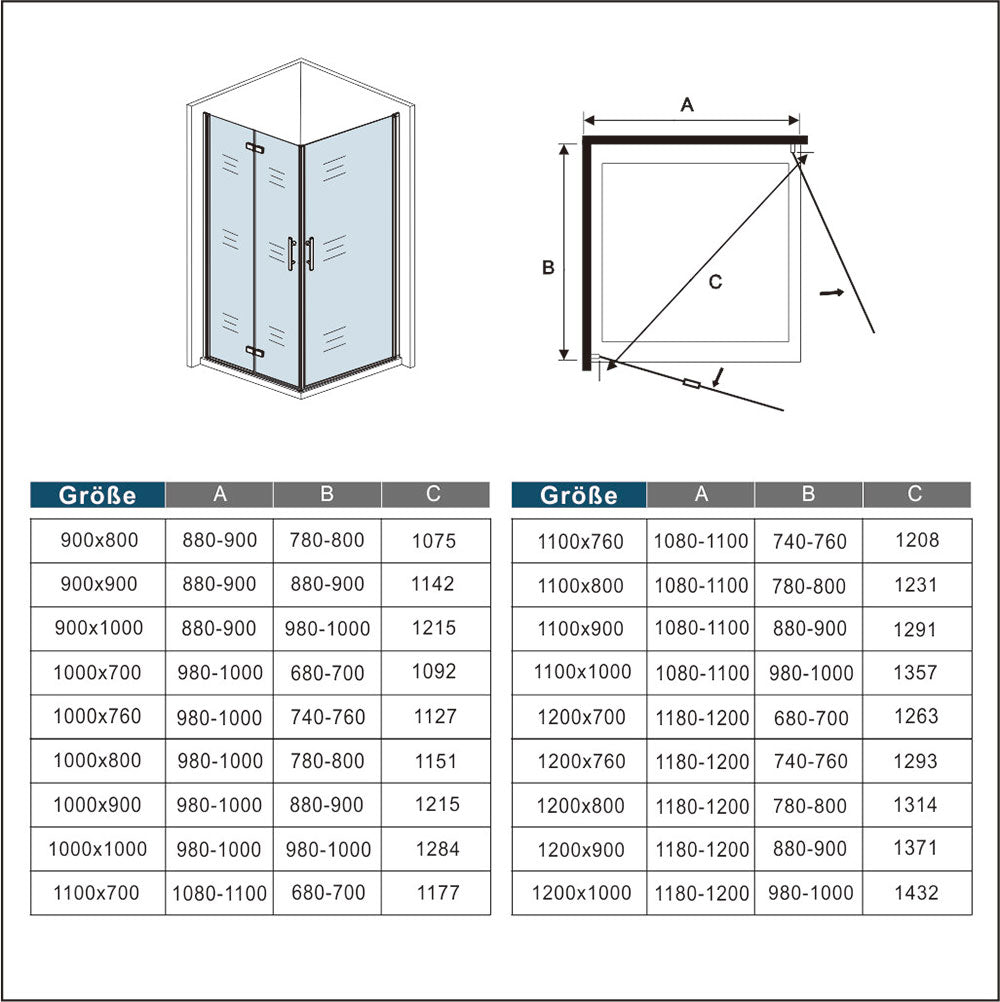 A

B

C

| Größe | A | B | C |
|---|---|---|---|
| 900x800 | 880-900 | 780-800 | 1075 |
| 900x900 | 880-900 | 880-900 | 1142 |
| 900x1000 | 880-900 | 980-1000 | 1215 |
| 1000x700 | 980-1000 | 680-700 | 1092 |
| 1000x760 | 980-1000 | 740-760 | 1127 |
| 1000x800 | 980-1000 | 780-800 | 1151 |
| 1000x900 | 980-1000 | 880-900 | 1215 |
| 1000x1000 | 980-1000 | 980-1000 | 1284 |
| 1100x700 | 1080-1100 | 680-700 | 1177 |

| Größe | A | B | C |
|---|---|---|---|
| 1100x760 | 1080-1100 | 740-760 | 1208 |
| 1100x800 | 1080-1100 | 780-800 | 1231 |
| 1100x900 | 1080-1100 | 880-900 | 1291 |
| 1100x1000 | 1080-1100 | 980-1000 | 1357 |
| 1200x700 | 1180-1200 | 680-700 | 1263 |
| 1200x760 | 1180-1200 | 740-760 | 1293 |
| 1200x800 | 1180-1200 | 780-800 | 1314 |
| 1200x900 | 1180-1200 | 880-900 | 1371 |
| 1200x1000 | 1180-1200 | 980-1000 | 1432 |