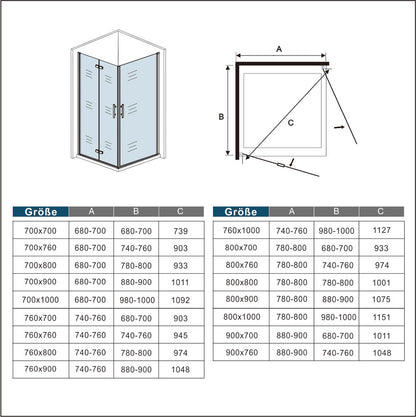 A

B

C

| Größe | A | B | C |
|---|---|---|---|
| 700x700 | 680-700 | 680-700 | 739 |
| 700x760 | 680-700 | 740-760 | 903 |
| 700x800 | 680-700 | 780-800 | 933 |
| 700x900 | 680-700 | 880-900 | 1011 |
| 700x1000 | 680-700 | 980-1000 | 1092 |
| 760x700 | 740-760 | 680-700 | 903 |
| 760x760 | 740-760 | 740-760 | 945 |
| 760x800 | 740-760 | 780-800 | 974 |
| 760x900 | 740-760 | 880-900 | 1048 |

| Größe | A | B | C |
|---|---|---|---|
| 760x1000 | 740-760 | 980-1000 | 1127 |
| 800x700 | 780-800 | 680-700 | 933 |
| 800x760 | 780-800 | 740-760 | 974 |
| 800x800 | 780-800 | 780-800 | 1001 |
| 800x900 | 780-800 | 880-900 | 1075 |
| 800x1000 | 780-800 | 980-1000 | 1151 |
| 900x700 | 880-900 | 680-700 | 1011 |
| 900x760 | 880-900 | 740-760 | 1048 |