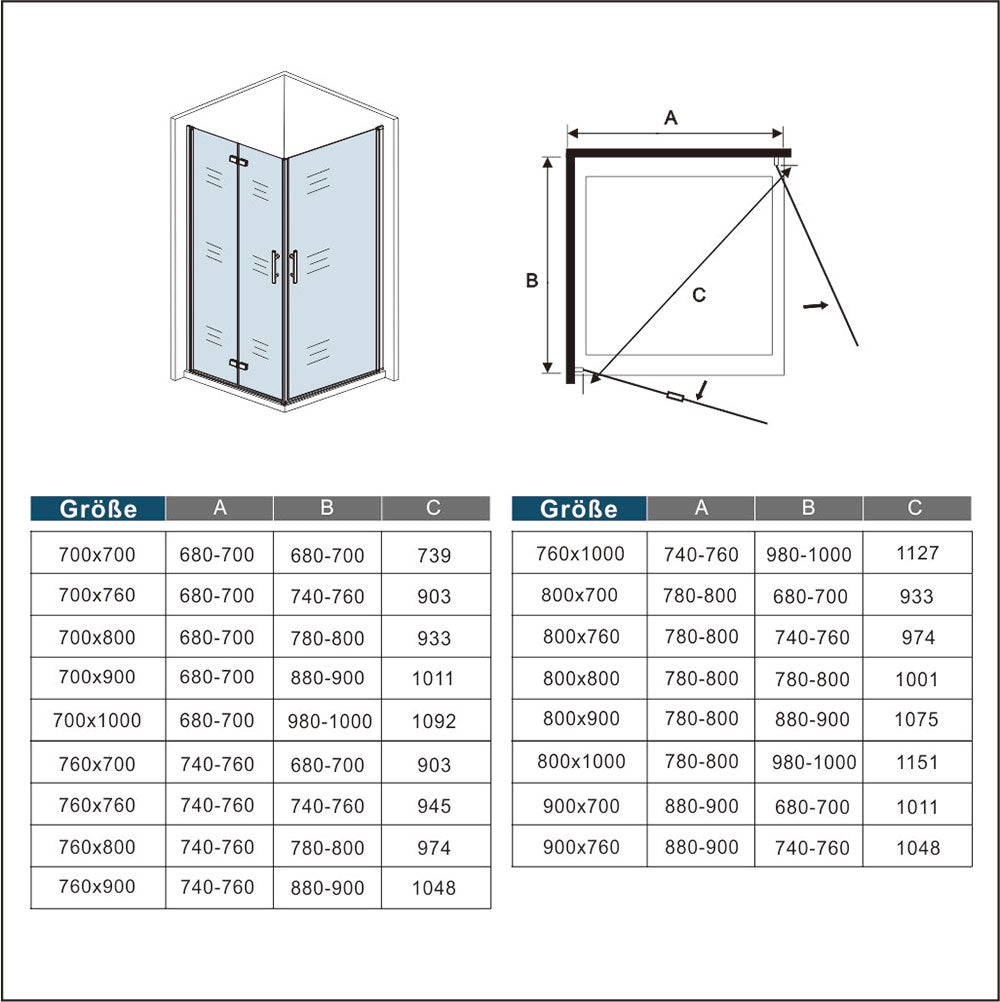 A

B

C

| Größe | A | B | C |
|---|---|---|---|
| 700x700 | 680-700 | 680-700 | 739 |
| 700x760 | 680-700 | 740-760 | 903 |
| 700x800 | 680-700 | 780-800 | 933 |
| 700x900 | 680-700 | 880-900 | 1011 |
| 700x1000 | 680-700 | 980-1000 | 1092 |
| 760x700 | 740-760 | 680-700 | 903 |
| 760x760 | 740-760 | 740-760 | 945 |
| 760x800 | 740-760 | 780-800 | 974 |
| 760x900 | 740-760 | 880-900 | 1048 |

| Größe | A | B | C |
|---|---|---|---|
| 760x1000 | 740-760 | 980-1000 | 1127 |
| 800x700 | 780-800 | 680-700 | 933 |
| 800x760 | 780-800 | 740-760 | 974 |
| 800x800 | 780-800 | 780-800 | 1001 |
| 800x900 | 780-800 | 880-900 | 1075 |
| 800x1000 | 780-800 | 980-1000 | 1151 |
| 900x700 | 880-900 | 680-700 | 1011 |
| 900x760 | 880-900 | 740-760 | 1048 |