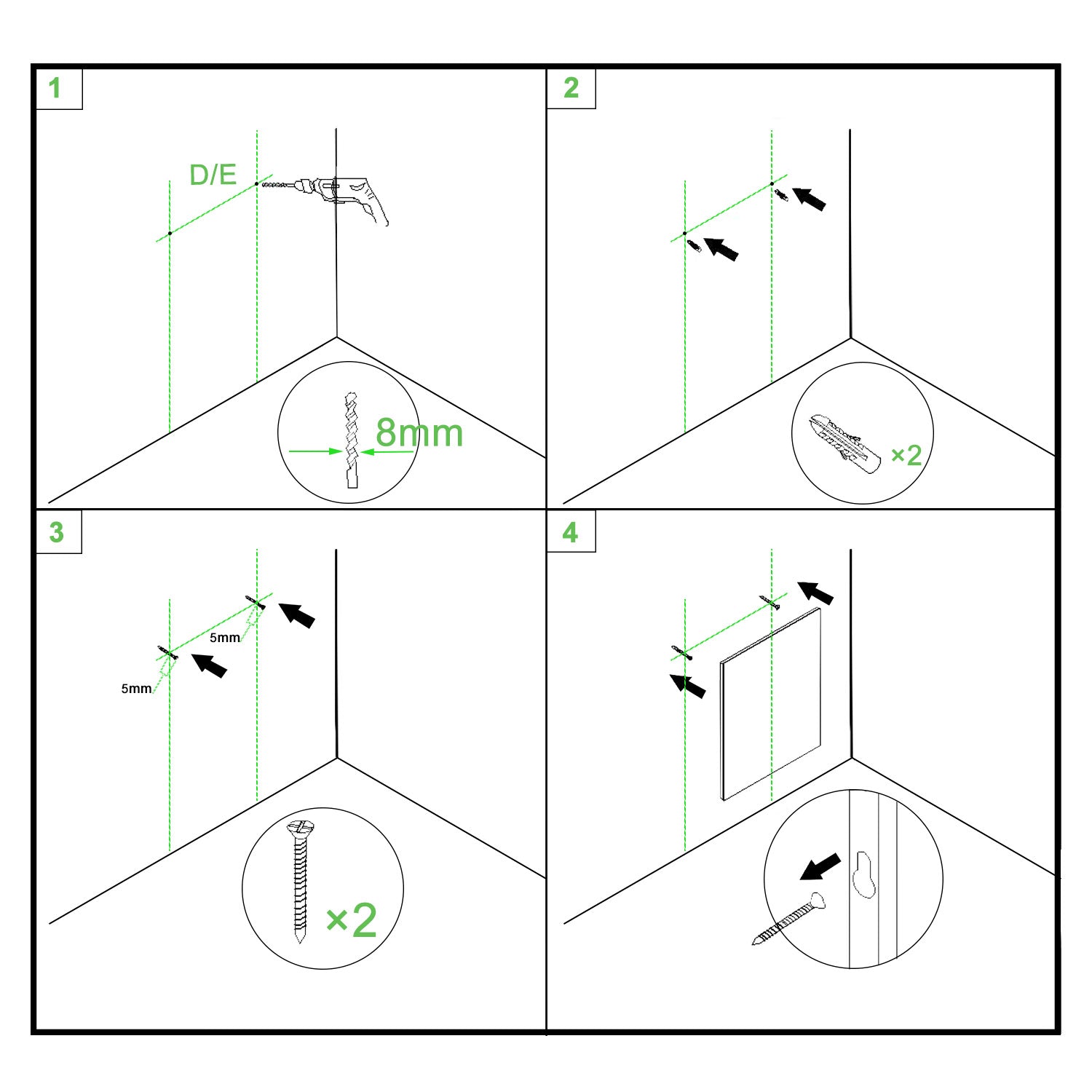 1

D/E

8mm

2

×2

3

5mm

5mm

×2

4