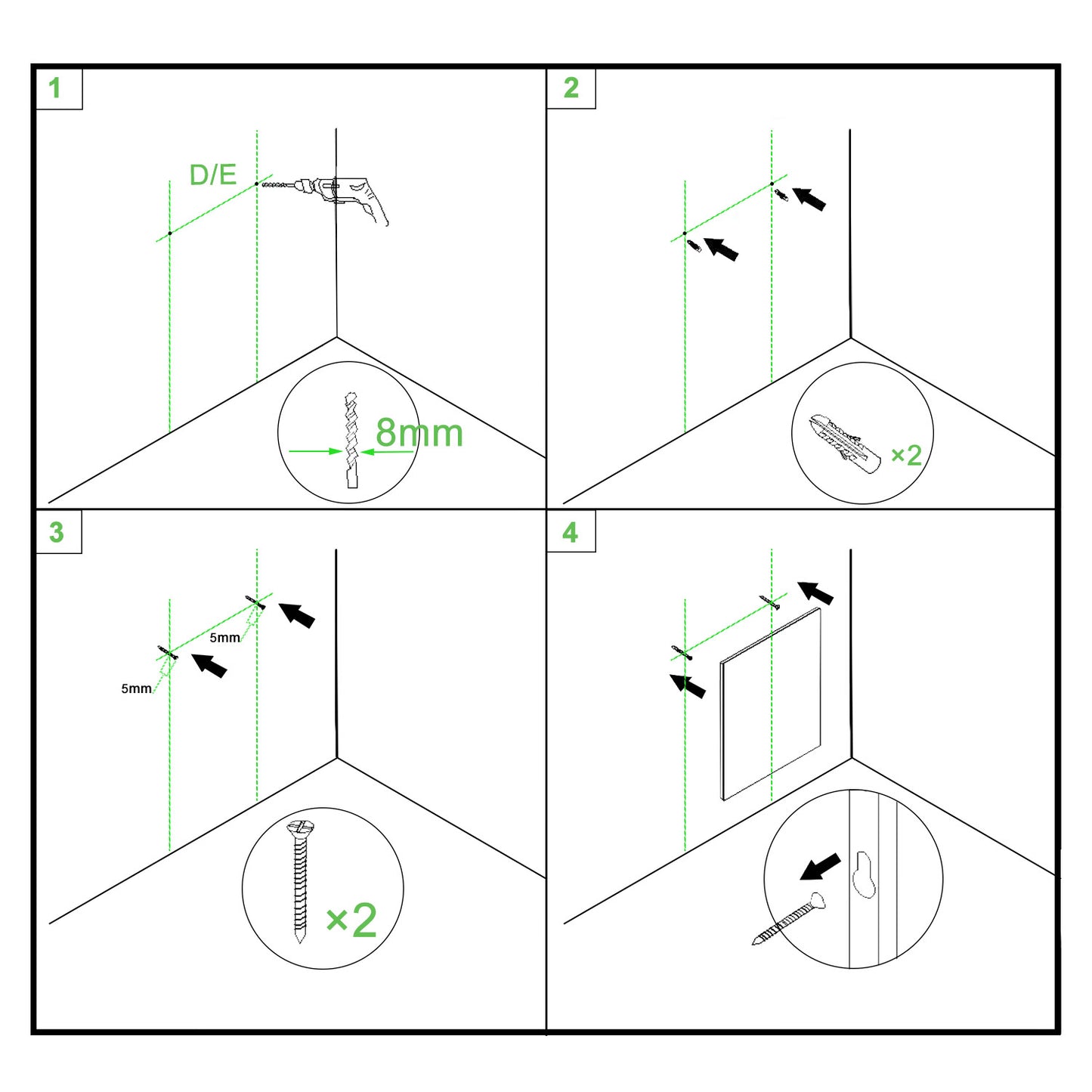 1

D/E

8mm

2

×2

3

5mm

5mm

×2

4