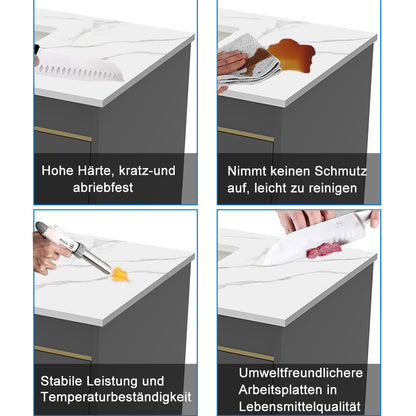 Hohe Härte, kratz-und abriebfest

Nimmt keinen Schmutz auf, leicht zu reinigen

Stabile Leistung und Temperaturbeständigkeit

Umweltfreundlichere Arbeitsplatten in Lebensmittelqualität