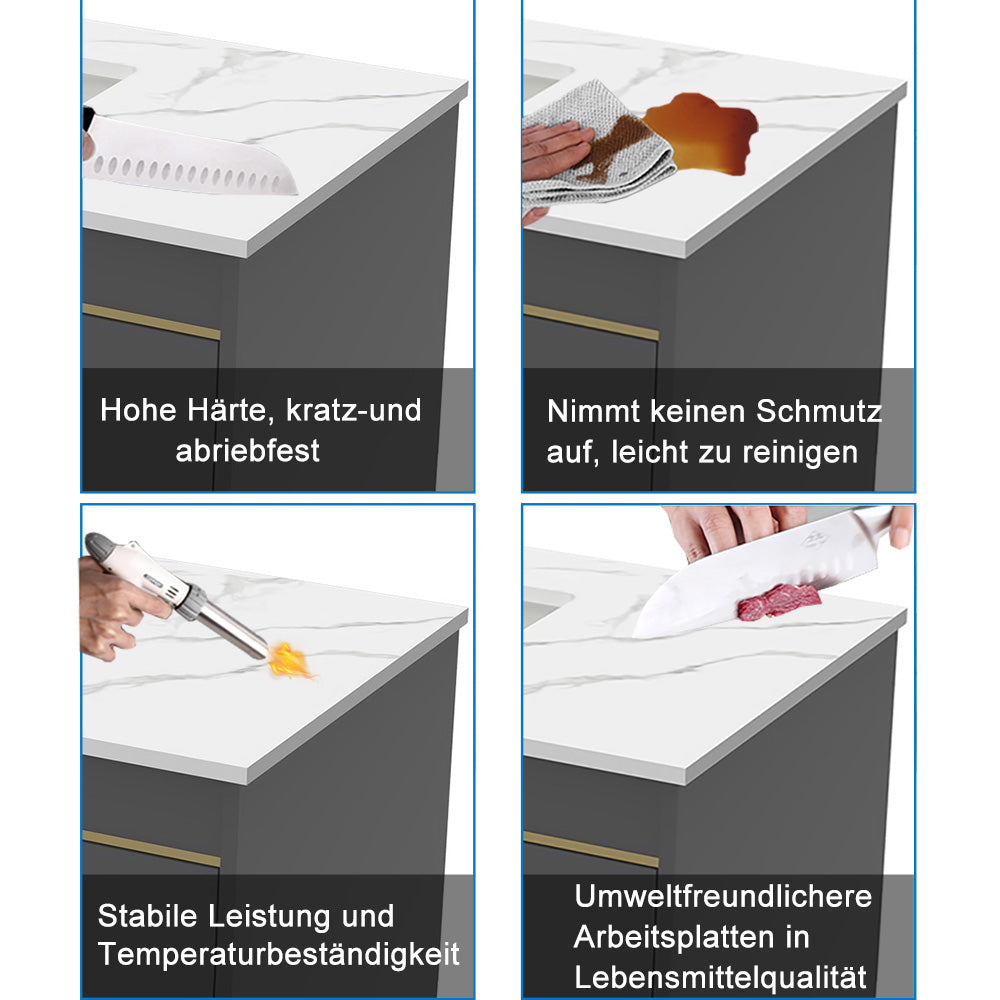 Hohe Härte, kratz-und abriebfest

Nimmt keinen Schmutz auf, leicht zu reinigen

Stabile Leistung und Temperaturbeständigkeit

Umweltfreundlichere Arbeitsplatten in Lebensmittelqualität