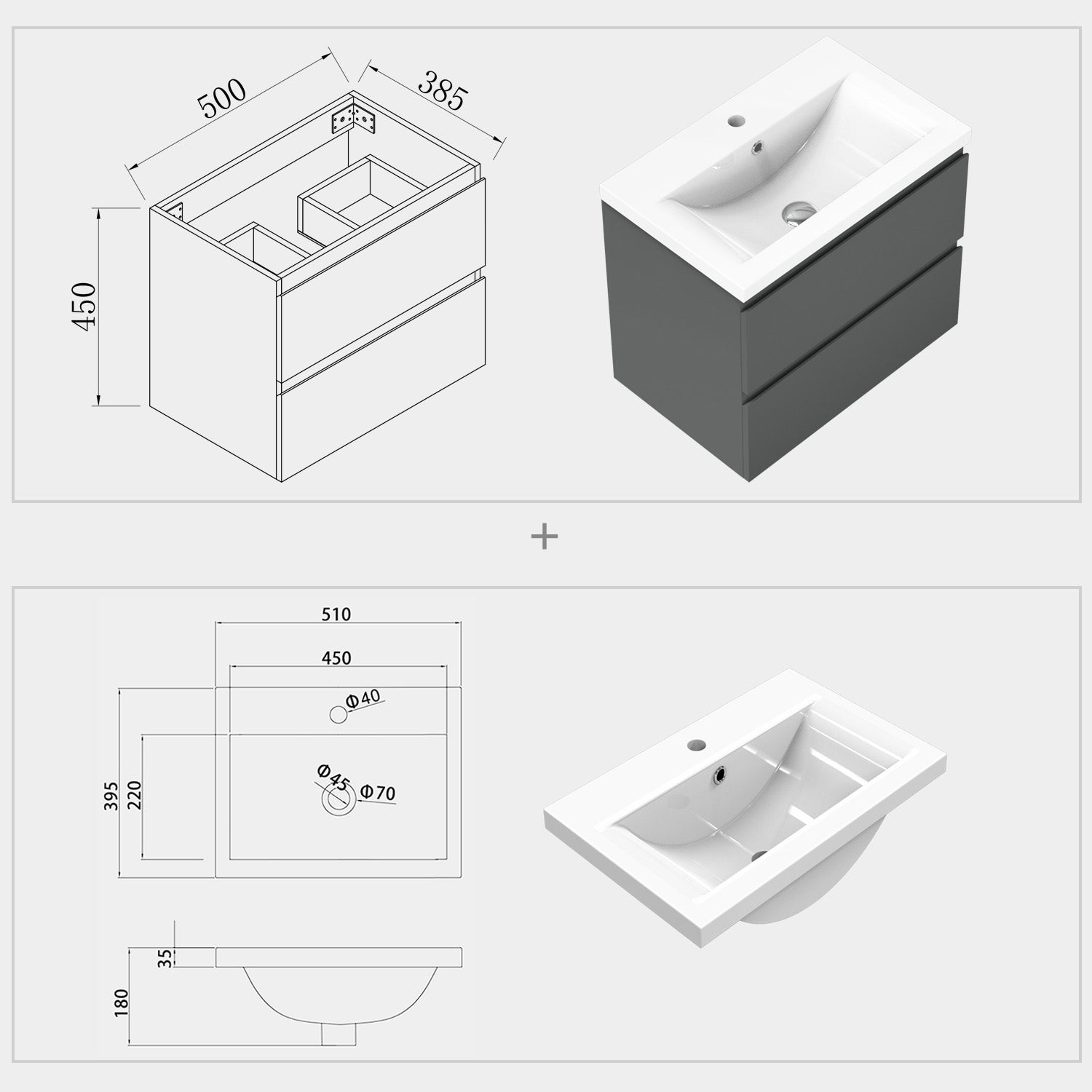 500
385
450

+

510
450
Φ40
Φ45
Φ70
395
220
35
180