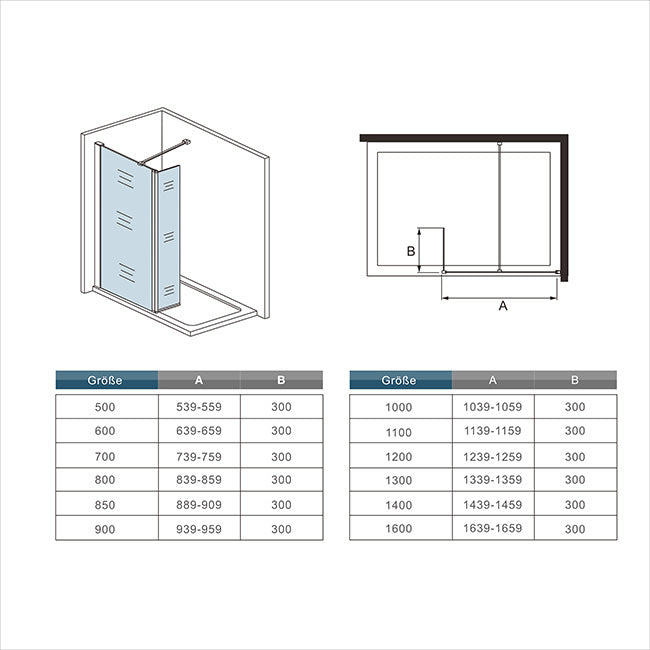 B

A

| Größe | A | B |
|---|---|---|
| 500 | 539-559 | 300 |
| 600 | 639-659 | 300 |
| 700 | 739-759 | 300 |
| 800 | 839-859 | 300 |
| 850 | 889-909 | 300 |
| 900 | 939-959 | 300 |

| Größe | A | B |
|---|---|---|
| 1000 | 1039-1059 | 300 |
| 1100 | 1139-1159 | 300 |
| 1200 | 1239-1259 | 300 |
| 1300 | 1339-1359 | 300 |
| 1400 | 1439-1459 | 300 |
| 1600 | 1639-1659 | 300 |