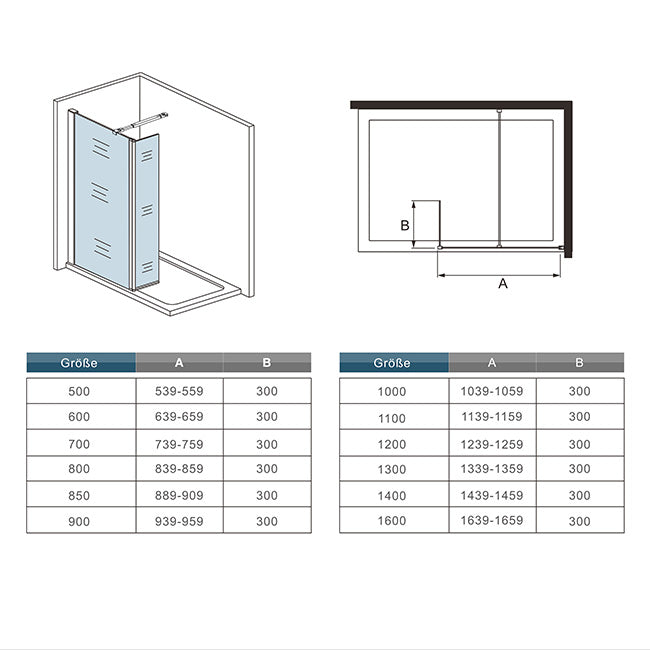 B

A

| Größe | A | B |
|---|---|---|
| 500 | 539-559 | 300 |
| 600 | 639-659 | 300 |
| 700 | 739-759 | 300 |
| 800 | 839-859 | 300 |
| 850 | 889-909 | 300 |
| 900 | 939-959 | 300 |

| Größe | A | B |
|---|---|---|
| 1000 | 1039-1059 | 300 |
| 1100 | 1139-1159 | 300 |
| 1200 | 1239-1259 | 300 |
| 1300 | 1339-1359 | 300 |
| 1400 | 1439-1459 | 300 |
| 1600 | 1639-1659 | 300 |