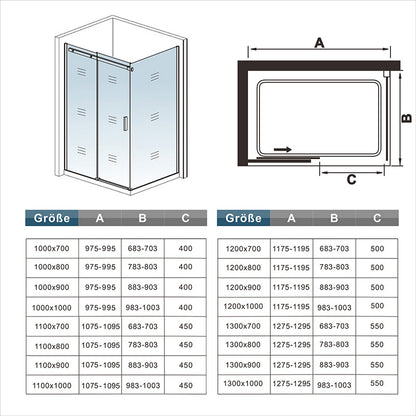 A

B

C

| Größe | A | B | C |
|---|---|---|---|
| 1000x700 | 975-995 | 683-703 | 400 |
| 1000x800 | 975-995 | 783-803 | 400 |
| 1000x900 | 975-995 | 883-903 | 400 |
| 1000x1000 | 975-995 | 983-1003 | 400 |
| 1100x700 | 1075-1095 | 683-703 | 450 |
| 1100x800 | 1075-1095 | 783-803 | 450 |
| 1100x900 | 1075-1095 | 883-903 | 450 |
| 1100x1000 | 1075-1095 | 983-1003 | 450 |

| Größe | A | B | C |
|---|---|---|---|
| 1200x700 | 1175-1195 | 683-703 | 500 |
| 1200x800 | 1175-1195 | 783-803 | 500 |
| 1200x900 | 1175-1195 | 883-903 | 500 |
| 1200x1000 | 1175-1195 | 983-1003 | 500 |
| 1300x700 | 1275-1295 | 683-703 | 550 |
| 1300x800 | 1275-1295 | 783-803 | 550 |
| 1300x900 | 1275-1295 | 883-903 | 550 |
| 1300x1000 | 1275-1295 | 983-1003 | 550 |