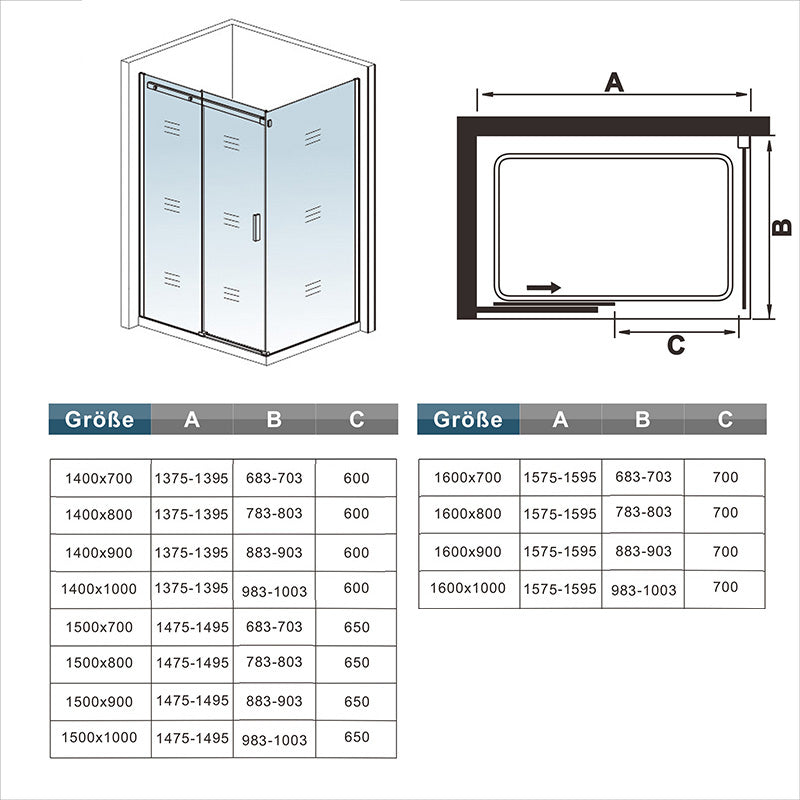 A

B

C

| Größe | A | B | C |
|---|---|---|---|
| 1400x700 | 1375-1395 | 683-703 | 600 |
| 1400x800 | 1375-1395 | 783-803 | 600 |
| 1400x900 | 1375-1395 | 883-903 | 600 |
| 1400x1000 | 1375-1395 | 983-1003 | 600 |
| 1500x700 | 1475-1495 | 683-703 | 650 |
| 1500x800 | 1475-1495 | 783-803 | 650 |
| 1500x900 | 1475-1495 | 883-903 | 650 |
| 1500x1000 | 1475-1495 | 983-1003 | 650 |

| Größe | A | B | C |
|---|---|---|---|
| 1600x700 | 1575-1595 | 683-703 | 700 |
| 1600x800 | 1575-1595 | 783-803 | 700 |
| 1600x900 | 1575-1595 | 883-903 | 700 |
| 1600x1000 | 1575-1595 | 983-1003 | 700 |