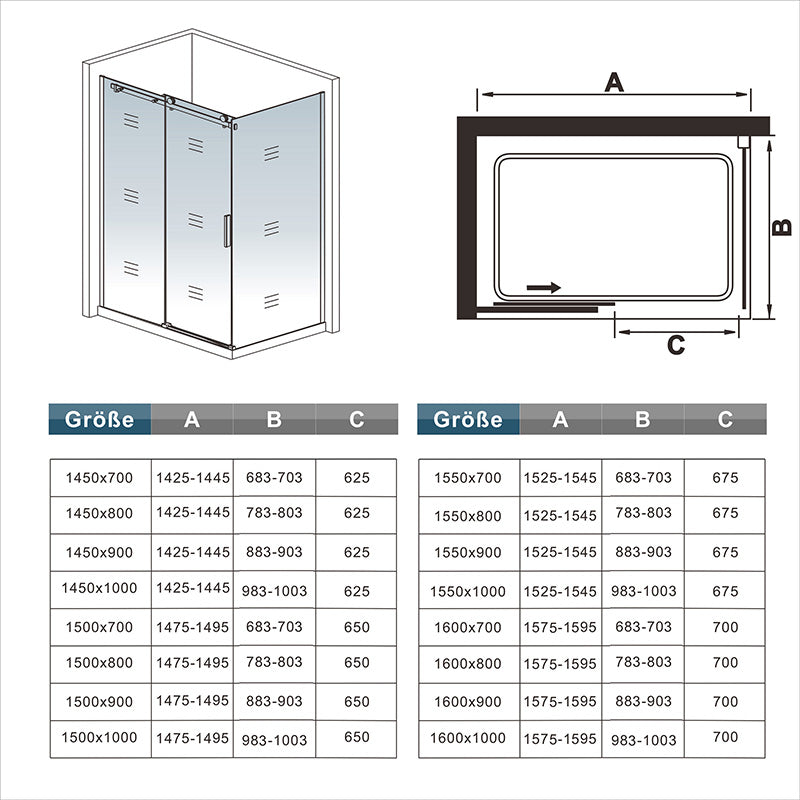 A

B

C

| Größe | A | B | C |
|---|---|---|---|
| 1450x700 | 1425-1445 | 683-703 | 625 |
| 1450x800 | 1425-1445 | 783-803 | 625 |
| 1450x900 | 1425-1445 | 883-903 | 625 |
| 1450x1000 | 1425-1445 | 983-1003 | 625 |
| 1500x700 | 1475-1495 | 683-703 | 650 |
| 1500x800 | 1475-1495 | 783-803 | 650 |
| 1500x900 | 1475-1495 | 883-903 | 650 |
| 1500x1000 | 1475-1495 | 983-1003 | 650 |

| Größe | A | B | C |
|---|---|---|---|
| 1550x700 | 1525-1545 | 683-703 | 675 |
| 1550x800 | 1525-1545 | 783-803 | 675 |
| 1550x900 | 1525-1545 | 883-903 | 675 |
| 1550x1000 | 1525-1545 | 983-1003 | 675 |
| 1600x700 | 1575-1595 | 683-703 | 700 |
| 1600x800 | 1575-1595 | 783-803 | 700 |
| 1600x900 | 1575-1595 | 883-903 | 700 |
| 1600x1000 | 1575-1595 | 983-1003 | 700 |