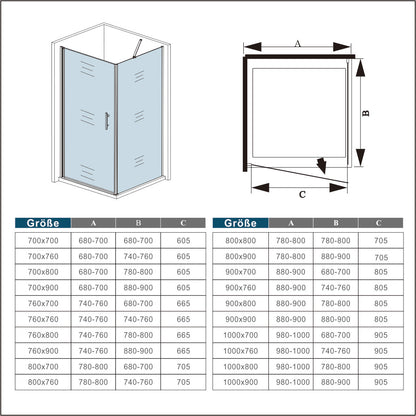 A

B

C

| Größe | A | B | C |
|---|---|---|---|
| 700x700 | 680-700 | 680-700 | 605 |
| 700x760 | 680-700 | 740-760 | 605 |
| 700x800 | 680-700 | 780-800 | 605 |
| 700x900 | 680-700 | 880-900 | 605 |
| 760x700 | 740-760 | 680-700 | 665 |
| 760x760 | 740-760 | 740-760 | 665 |
| 760x800 | 740-760 | 780-800 | 665 |
| 760x900 | 740-760 | 880-900 | 665 |
| 800x700 | 780-800 | 680-700 | 705 |
| 800x760 | 780-800 | 740-760 | 705 |

| Größe | A | B | C |
|---|---|---|---|
| 800x800 | 780-800 | 780-800 | 705 |
| 800x900 | 780-800 | 880-900 | 705 |
| 900x700 | 880-900 | 680-700 | 805 |
| 900x760 | 880-900 | 740-760 | 805 |
| 900x800 | 880-900 | 780-800 | 805 |
| 900x900 | 880-900 | 880-900 | 805 |
| 1000x700 | 980-1000 | 680-700 | 905 |
| 1000x760 | 980-1000 | 740-760 | 905 |
| 1000x800 | 980-1000 | 780-800 | 905 |
| 1000x900 | 980-1000 | 880-900 | 905 |