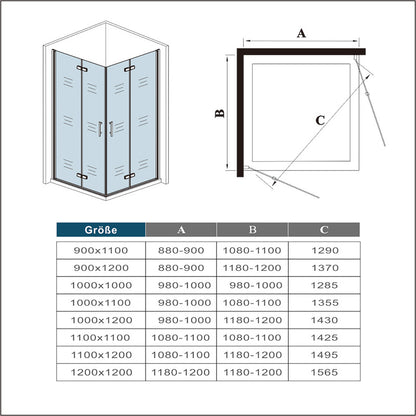 A

B

C

| Größe | A | B | C |
|---|---|---|---|
| 900x1100 | 880-900 | 1080-1100 | 1290 |
| 900x1200 | 880-900 | 1180-1200 | 1370 |
| 1000x1000 | 980-1000 | 980-1000 | 1285 |
| 1000x1100 | 980-1000 | 1080-1100 | 1355 |
| 1000x1200 | 980-1000 | 1180-1200 | 1430 |
| 1100x1100 | 1080-1100 | 1080-1100 | 1425 |
| 1100x1200 | 1080-1100 | 1180-1200 | 1495 |
| 1200x1200 | 1180-1200 | 1180-1200 | 1565 |