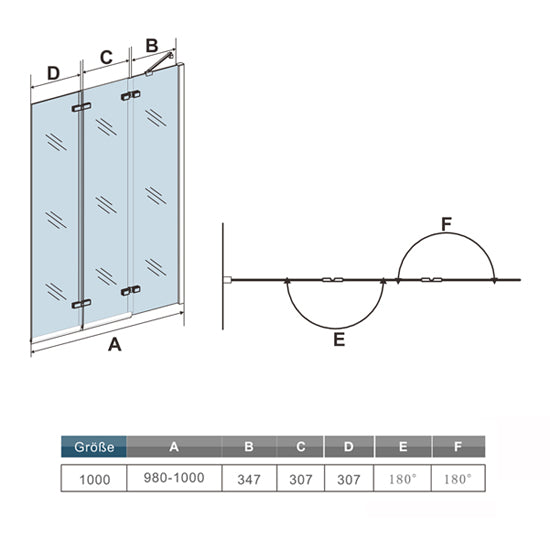 D C B

A

F

E

| Größe | A | B | C | D | E | F |
|---|---|---|---|---|---|---|
| 1000 | 980-1000 | 347 | 307 | 307 | 180° | 180° |