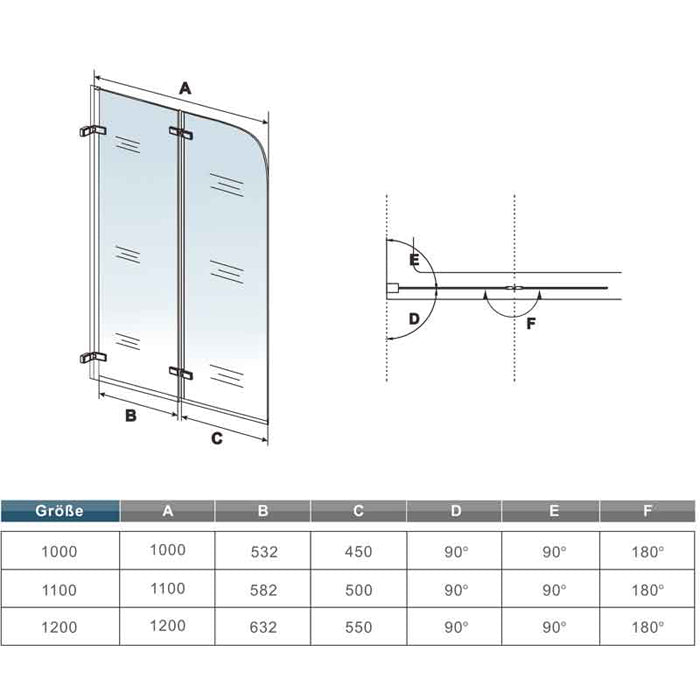 A

B

C

E

D

F

| Größe | A | B | C | D | E | F |
|---|---|---|---|---|---|---|
| 1000 | 1000 | 532 | 450 | 90° | 90° | 180° |
| 1100 | 1100 | 582 | 500 | 90° | 90° | 180° |
| 1200 | 1200 | 632 | 550 | 90° | 90° | 180° |