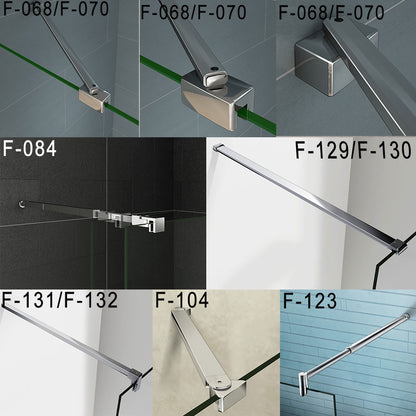 F-068/F-070
F-068/F-070
F-068/F-070
F-084
F-129/F-130
F-131/F-132
F-104
F-123