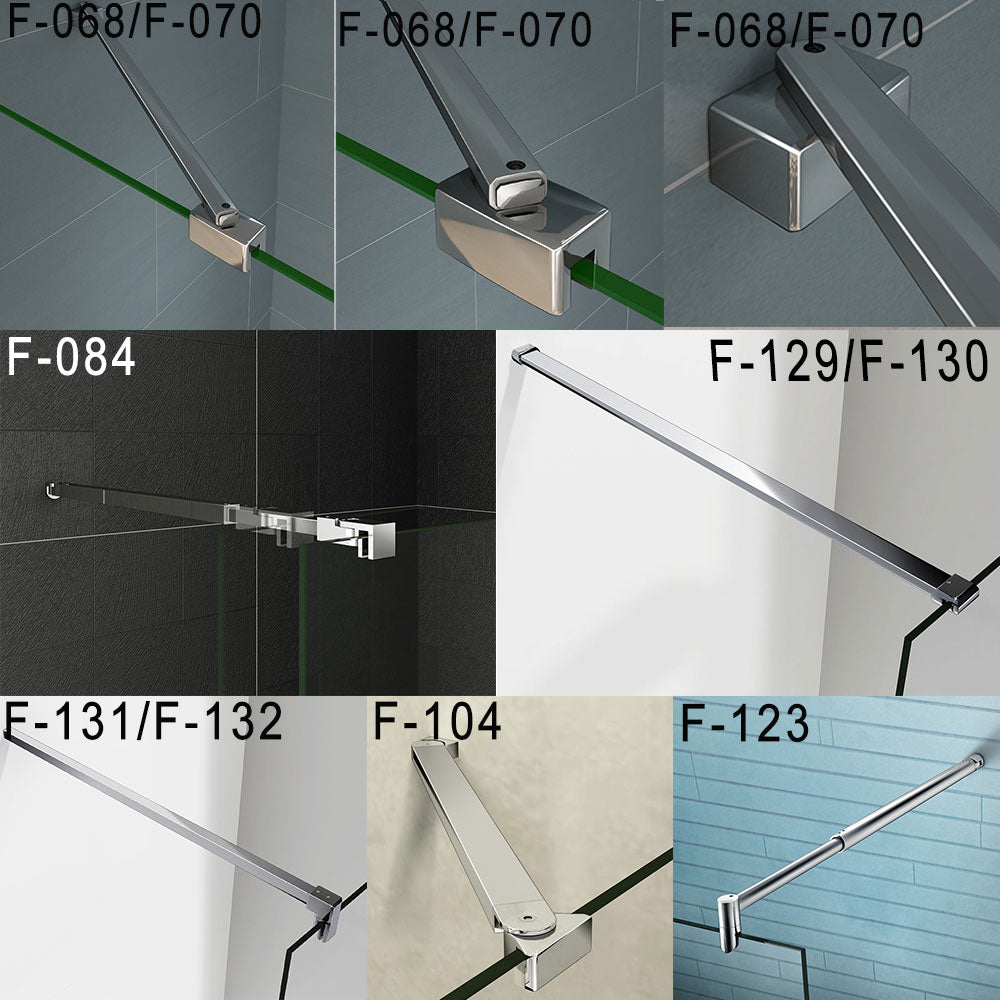 F-068/F-070

F-068/F-070

F-068/F-070

F-084

F-129/F-130

F-131/F-132

F-104

F-123