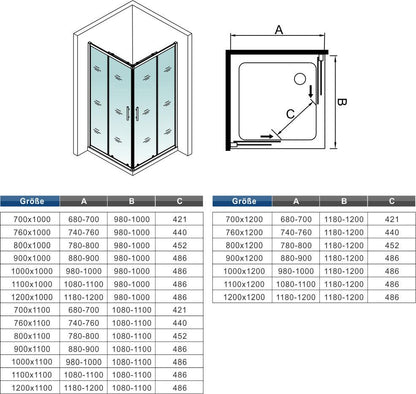 A

B

C

| Größe | A | B | C |
|---|---|---|---|
| 700x1000 | 680-700 | 980-1000 | 421 |
| 760x1000 | 740-760 | 980-1000 | 440 |
| 800x1000 | 780-800 | 980-1000 | 452 |
| 900x1000 | 880-900 | 980-1000 | 486 |
| 1000x1000 | 980-1000 | 980-1000 | 486 |
| 1100x1000 | 1080-1100 | 980-1000 | 486 |
| 1200x1000 | 1180-1200 | 980-1000 | 486 |
| 700x1100 | 680-700 | 1080-1100 | 421 |
| 760x1100 | 740-760 | 1080-1100 | 440 |
| 800x1100 | 780-800 | 1080-1100 | 452 |
| 900x1100 | 880-900 | 1080-1100 | 486 |
| 1000x1100 | 980-1000 | 1080-1100 | 486 |
| 1100x1100 | 1080-1100 | 1080-1100 | 486 |
| 1200x1100 | 1180-1200 | 1080-1100 | 486 |

| Größe | A | B | C |
|---|---|---|---|
| 700x1200 | 680-700 | 1180-1200 | 421 |
| 760x1200 | 740-760 | 1180-1200 | 440 |
| 800x1200 | 780-800 | 1180-1200 | 452 |
| 900x1200 | 880-900 | 1180-1200 | 486 |
| 1000x1200 | 980-1000 | 1180-1200 | 486 |
| 1100x1200 | 1080-1100 | 1180-1200 | 486 |
| 1200x1200 | 1180-1200 | 1180-1200 | 486 |