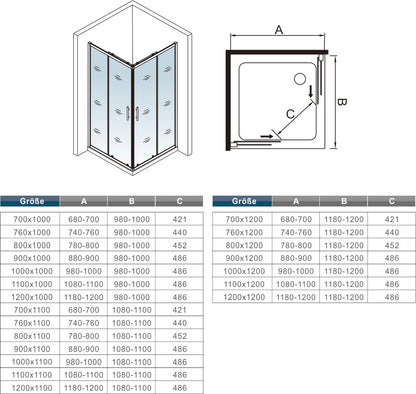 A

B

C

| Größe | A | B | C |
|---|---|---|---|
| 700x1000 | 680-700 | 980-1000 | 421 |
| 760x1000 | 740-760 | 980-1000 | 440 |
| 800x1000 | 780-800 | 980-1000 | 452 |
| 900x1000 | 880-900 | 980-1000 | 486 |
| 1000x1000 | 980-1000 | 980-1000 | 486 |
| 1100x1000 | 1080-1100 | 980-1000 | 486 |
| 1200x1000 | 1180-1200 | 980-1000 | 486 |
| 700x1100 | 680-700 | 1080-1100 | 421 |
| 760x1100 | 740-760 | 1080-1100 | 440 |
| 800x1100 | 780-800 | 1080-1100 | 452 |
| 900x1100 | 880-900 | 1080-1100 | 486 |
| 1000x1100 | 980-1000 | 1080-1100 | 486 |
| 1100x1100 | 1080-1100 | 1080-1100 | 486 |
| 1200x1100 | 1180-1200 | 1080-1100 | 486 |

| Größe | A | B | C |
|---|---|---|---|
| 700x1200 | 680-700 | 1180-1200 | 421 |
| 760x1200 | 740-760 | 1180-1200 | 440 |
| 800x1200 | 780-800 | 1180-1200 | 452 |
| 900x1200 | 880-900 | 1180-1200 | 486 |
| 1000x1200 | 980-1000 | 1180-1200 | 486 |
| 1100x1200 | 1080-1100 | 1180-1200 | 486 |
| 1200x1200 | 1180-1200 | 1180-1200 | 486 |