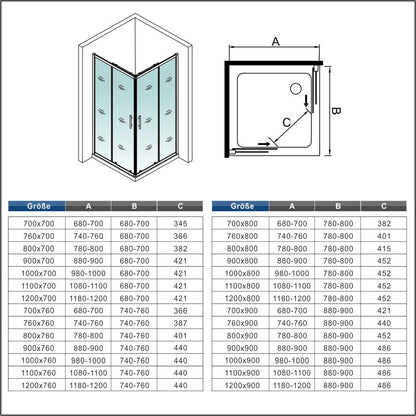 A

B

C

| Größe | A | B | C |
|---|---|---|---|
| 700x700 | 680-700 | 680-700 | 345 |
| 760x700 | 740-760 | 680-700 | 366 |
| 800x700 | 780-800 | 680-700 | 382 |
| 900x700 | 880-900 | 680-700 | 421 |
| 1000x700 | 980-1000 | 680-700 | 421 |
| 1100x700 | 1080-1100 | 680-700 | 421 |
| 1200x700 | 1180-1200 | 680-700 | 421 |
| 700x760 | 680-700 | 740-760 | 366 |
| 760x760 | 740-760 | 740-760 | 387 |
| 800x760 | 780-800 | 740-760 | 401 |
| 900x760 | 880-900 | 740-760 | 440 |
| 1000x760 | 980-1000 | 740-760 | 440 |
| 1100x760 | 1080-1100 | 740-760 | 440 |
| 1200x760 | 1180-1200 | 740-760 | 440 |

| Größe | A | B | C |
|---|---|---|---|
| 700x800 | 680-700 | 780-800 | 382 |
| 760x800 | 740-760 | 780-800 | 401 |
| 800x800 | 780-800 | 780-800 | 415 |
| 900x800 | 880-900 | 780-800 | 452 |
| 1000x800 | 980-1000 | 780-800 | 452 |
| 1100x800 | 1080-1100 | 780-800 | 452 |
| 1200x800 | 1180-1200 | 780-800 | 452 |
| 700x900 | 680-700 | 880-900 | 421 |
| 760x900 | 740-760 | 880-900 | 440 |
| 800x900 | 780-800 | 880-900 | 452 |
| 900x900 | 880-900 | 880-900 | 486 |
| 1000x900 | 980-1000 | 880-900 | 486 |
| 1100x900 | 1080-1100 | 880-900 | 486 |
| 1200x900 | 1180-1200 | 880-900 | 486 |