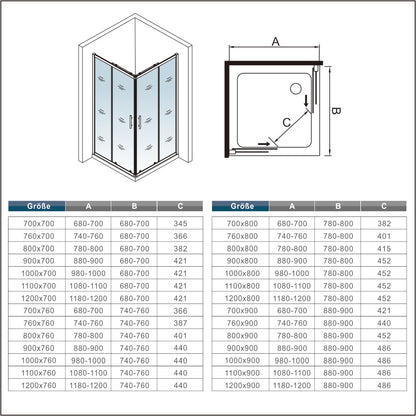 A

B

C

| Größe | A | B | C |
|---|---|---|---|
| 700x700 | 680-700 | 680-700 | 345 |
| 760x700 | 740-760 | 680-700 | 366 |
| 800x700 | 780-800 | 680-700 | 382 |
| 900x700 | 880-900 | 680-700 | 421 |
| 1000x700 | 980-1000 | 680-700 | 421 |
| 1100x700 | 1080-1100 | 680-700 | 421 |
| 1200x700 | 1180-1200 | 680-700 | 421 |
| 700x760 | 680-700 | 740-760 | 366 |
| 760x760 | 740-760 | 740-760 | 387 |
| 800x760 | 780-800 | 740-760 | 401 |
| 900x760 | 880-900 | 740-760 | 440 |
| 1000x760 | 980-1000 | 740-760 | 440 |
| 1100x760 | 1080-1100 | 740-760 | 440 |
| 1200x760 | 1180-1200 | 740-760 | 440 |

| Größe | A | B | C |
|---|---|---|---|
| 700x800 | 680-700 | 780-800 | 382 |
| 760x800 | 740-760 | 780-800 | 401 |
| 800x800 | 780-800 | 780-800 | 415 |
| 900x800 | 880-900 | 780-800 | 452 |
| 1000x800 | 980-1000 | 780-800 | 452 |
| 1100x800 | 1080-1100 | 780-800 | 452 |
| 1200x800 | 1180-1200 | 780-800 | 452 |
| 700x900 | 680-700 | 880-900 | 421 |
| 760x900 | 740-760 | 880-900 | 440 |
| 800x900 | 780-800 | 880-900 | 452 |
| 900x900 | 880-900 | 880-900 | 486 |
| 1000x900 | 980-1000 | 880-900 | 486 |
| 1100x900 | 1080-1100 | 880-900 | 486 |
| 1200x900 | 1180-1200 | 880-900 | 486 |