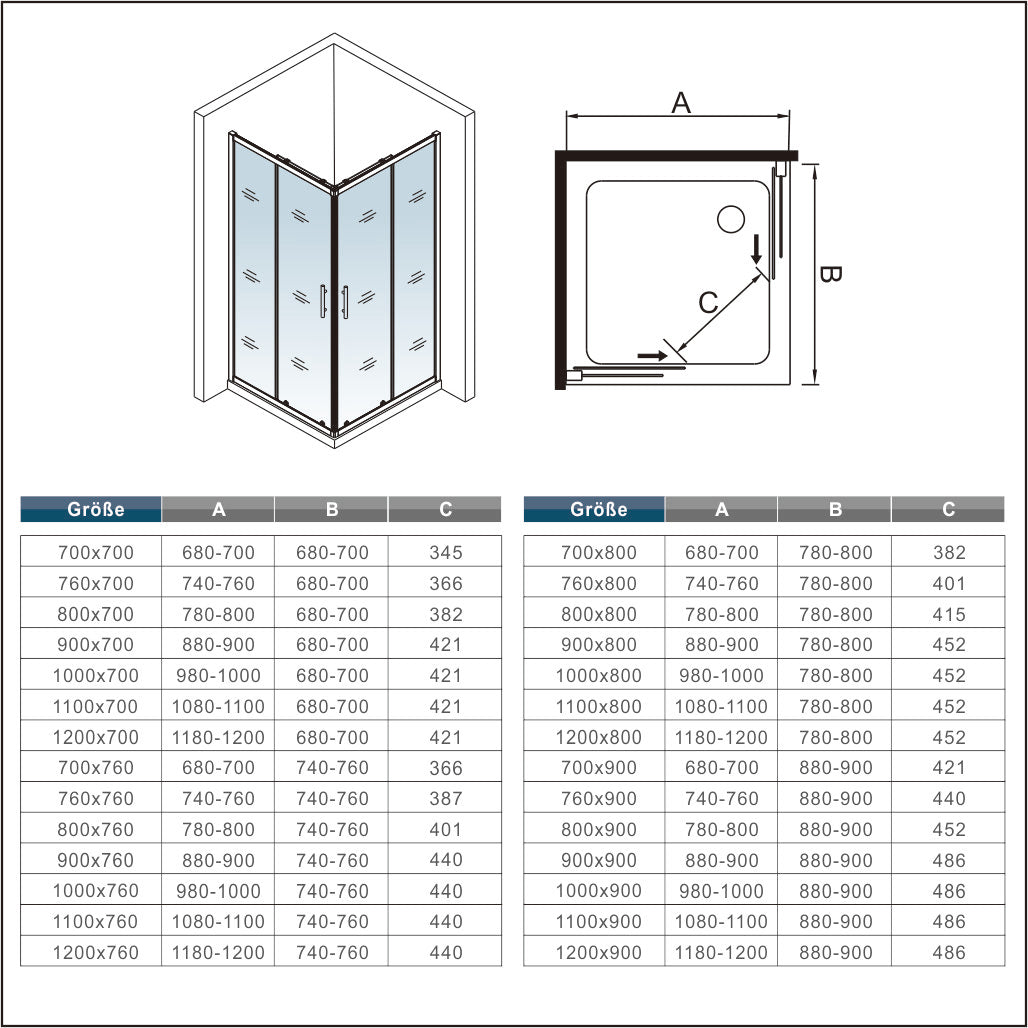 A

B

C

| Größe | A | B | C |
|---|---|---|---|
| 700x700 | 680-700 | 680-700 | 345 |
| 760x700 | 740-760 | 680-700 | 366 |
| 800x700 | 780-800 | 680-700 | 382 |
| 900x700 | 880-900 | 680-700 | 421 |
| 1000x700 | 980-1000 | 680-700 | 421 |
| 1100x700 | 1080-1100 | 680-700 | 421 |
| 1200x700 | 1180-1200 | 680-700 | 421 |
| 700x760 | 680-700 | 740-760 | 366 |
| 760x760 | 740-760 | 740-760 | 387 |
| 800x760 | 780-800 | 740-760 | 401 |
| 900x760 | 880-900 | 740-760 | 440 |
| 1000x760 | 980-1000 | 740-760 | 440 |
| 1100x760 | 1080-1100 | 740-760 | 440 |
| 1200x760 | 1180-1200 | 740-760 | 440 |

| Größe | A | B | C |
|---|---|---|---|
| 700x800 | 680-700 | 780-800 | 382 |
| 760x800 | 740-760 | 780-800 | 401 |
| 800x800 | 780-800 | 780-800 | 415 |
| 900x800 | 880-900 | 780-800 | 452 |
| 1000x800 | 980-1000 | 780-800 | 452 |
| 1100x800 | 1080-1100 | 780-800 | 452 |
| 1200x800 | 1180-1200 | 780-800 | 452 |
| 700x900 | 680-700 | 880-900 | 421 |
| 760x900 | 740-760 | 880-900 | 440 |
| 800x900 | 780-800 | 880-900 | 452 |
| 900x900 | 880-900 | 880-900 | 486 |
| 1000x900 | 980-1000 | 880-900 | 486 |
| 1100x900 | 1080-1100 | 880-900 | 486 |
| 1200x900 | 1180-1200 | 880-900 | 486 |