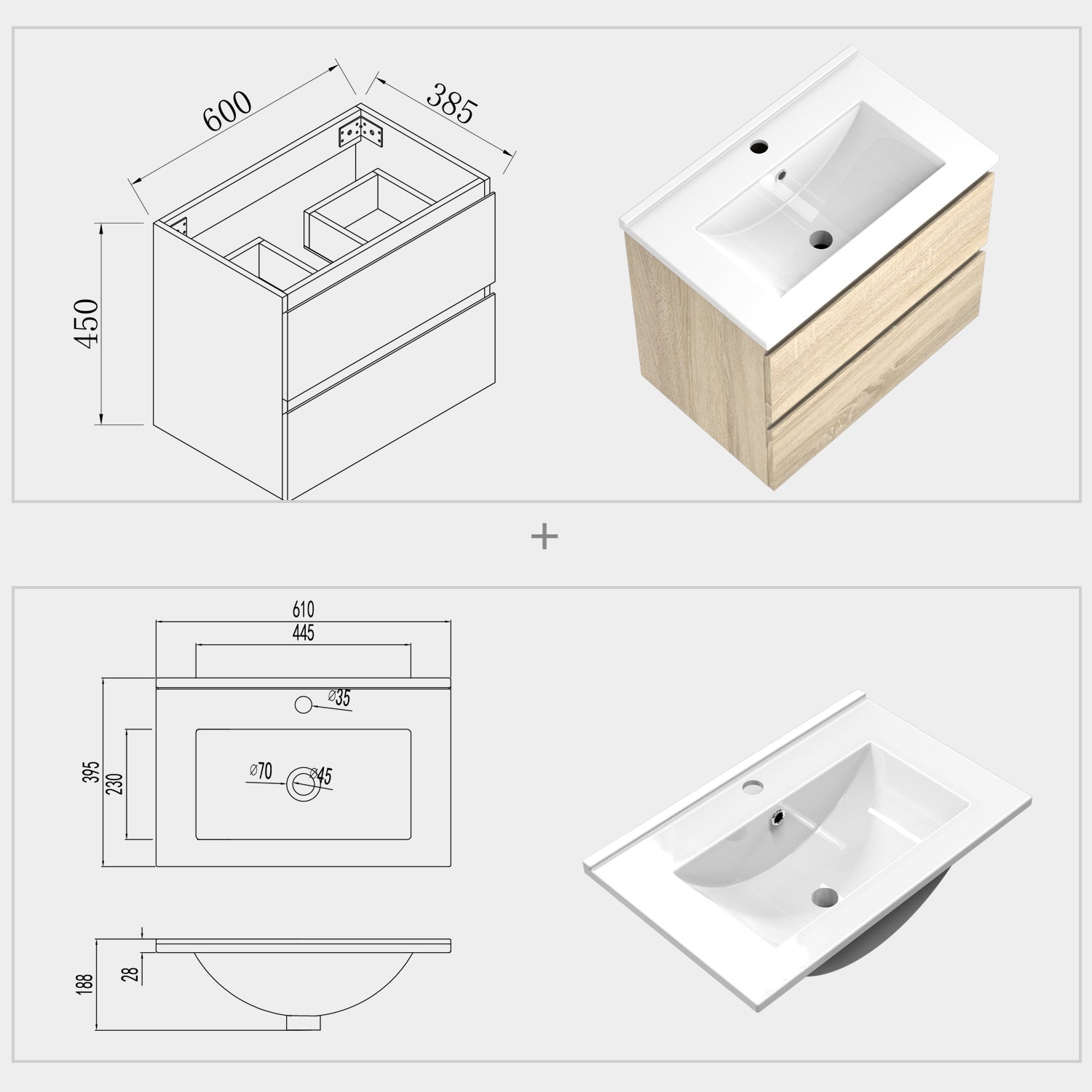 600

385

450

+

610

445

Ø35

395

230

Ø70

Ø45

188

28