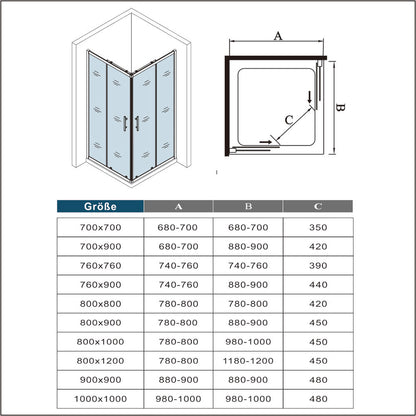 A

B

C

| Größe | A | B | C |
|---|---|---|---|
| 700x700 | 680-700 | 680-700 | 350 |
| 700x900 | 680-700 | 880-900 | 420 |
| 760x760 | 740-760 | 740-760 | 390 |
| 760x900 | 740-760 | 880-900 | 440 |
| 800x800 | 780-800 | 780-800 | 420 |
| 800x900 | 780-800 | 880-900 | 450 |
| 800x1000 | 780-800 | 980-1000 | 450 |
| 800x1200 | 780-800 | 1180-1200 | 450 |
| 900x900 | 880-900 | 880-900 | 480 |
| 1000x1000 | 980-1000 | 980-1000 | 480 |