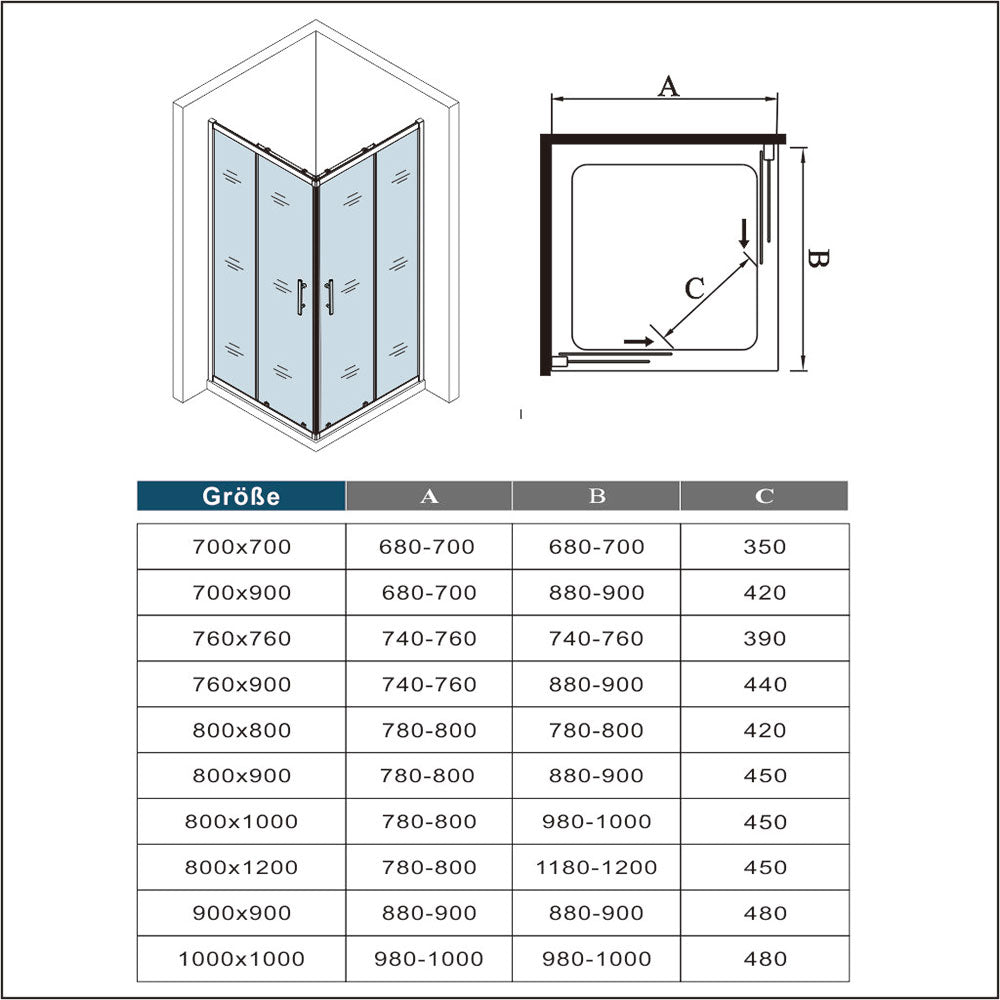 A

B

C

| Größe | A | B | C |
|---|---|---|---|
| 700x700 | 680-700 | 680-700 | 350 |
| 700x900 | 680-700 | 880-900 | 420 |
| 760x760 | 740-760 | 740-760 | 390 |
| 760x900 | 740-760 | 880-900 | 440 |
| 800x800 | 780-800 | 780-800 | 420 |
| 800x900 | 780-800 | 880-900 | 450 |
| 800x1000 | 780-800 | 980-1000 | 450 |
| 800x1200 | 780-800 | 1180-1200 | 450 |
| 900x900 | 880-900 | 880-900 | 480 |
| 1000x1000 | 980-1000 | 980-1000 | 480 |