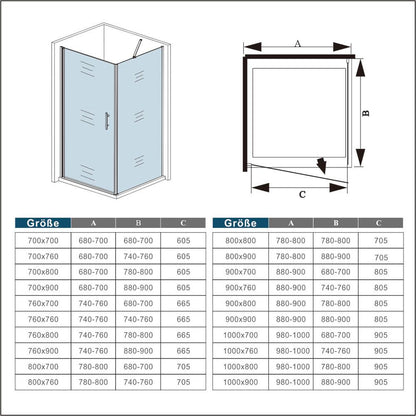 A

B

C

| Größe | A | B | C |
|---|---|---|---|
| 700x700 | 680-700 | 680-700 | 605 |
| 700x760 | 680-700 | 740-760 | 605 |
| 700x800 | 680-700 | 780-800 | 605 |
| 700x900 | 680-700 | 880-900 | 605 |
| 760x700 | 740-760 | 680-700 | 665 |
| 760x760 | 740-760 | 740-760 | 665 |
| 760x800 | 740-760 | 780-800 | 665 |
| 760x900 | 740-760 | 880-900 | 665 |
| 800x700 | 780-800 | 680-700 | 705 |
| 800x760 | 780-800 | 740-760 | 705 |

| Größe | A | B | C |
|---|---|---|---|
| 800x800 | 780-800 | 780-800 | 705 |
| 800x900 | 780-800 | 880-900 | 705 |
| 900x700 | 880-900 | 680-700 | 805 |
| 900x760 | 880-900 | 740-760 | 805 |
| 900x800 | 880-900 | 780-800 | 805 |
| 900x900 | 880-900 | 880-900 | 805 |
| 1000x700 | 980-1000 | 680-700 | 905 |
| 1000x760 | 980-1000 | 740-760 | 905 |
| 1000x800 | 980-1000 | 780-800 | 905 |
| 1000x900 | 980-1000 | 880-900 | 905 |