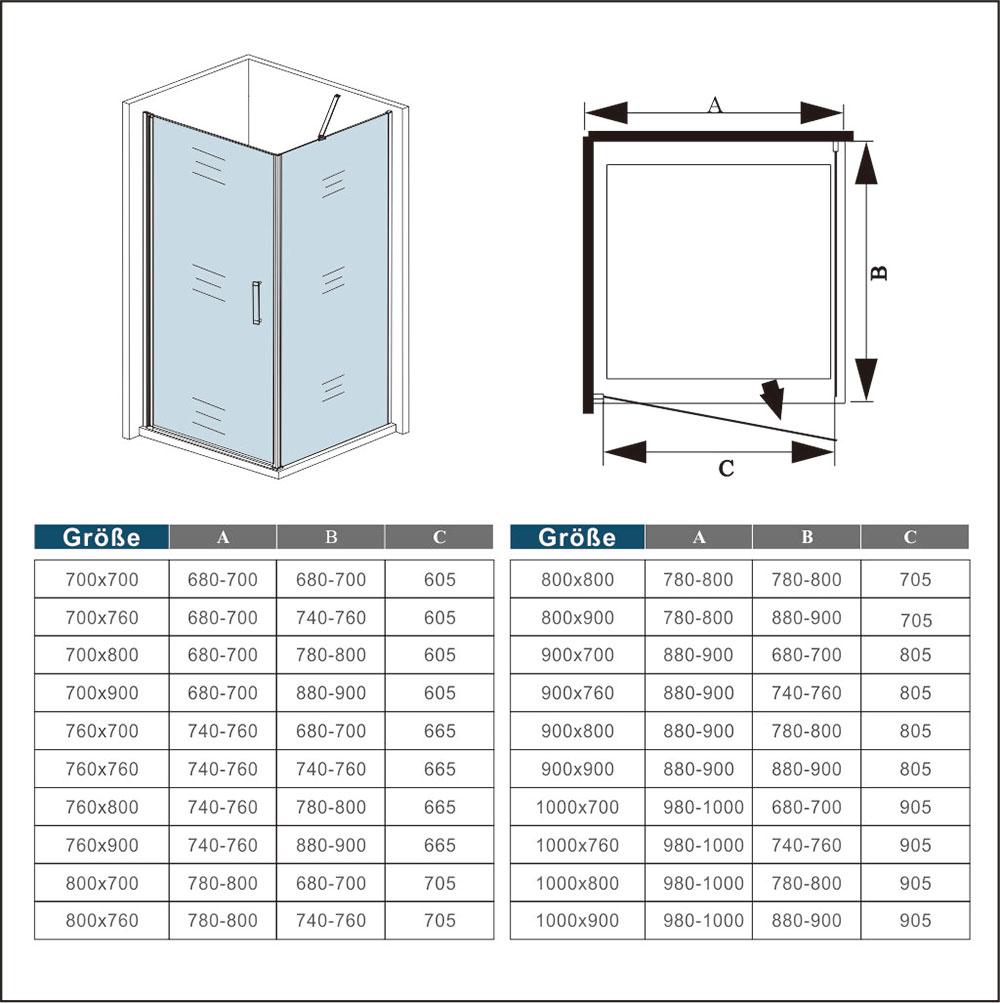 A

B

C

| Größe | A | B | C |
|---|---|---|---|
| 700x700 | 680-700 | 680-700 | 605 |
| 700x760 | 680-700 | 740-760 | 605 |
| 700x800 | 680-700 | 780-800 | 605 |
| 700x900 | 680-700 | 880-900 | 605 |
| 760x700 | 740-760 | 680-700 | 665 |
| 760x760 | 740-760 | 740-760 | 665 |
| 760x800 | 740-760 | 780-800 | 665 |
| 760x900 | 740-760 | 880-900 | 665 |
| 800x700 | 780-800 | 680-700 | 705 |
| 800x760 | 780-800 | 740-760 | 705 |

| Größe | A | B | C |
|---|---|---|---|
| 800x800 | 780-800 | 780-800 | 705 |
| 800x900 | 780-800 | 880-900 | 705 |
| 900x700 | 880-900 | 680-700 | 805 |
| 900x760 | 880-900 | 740-760 | 805 |
| 900x800 | 880-900 | 780-800 | 805 |
| 900x900 | 880-900 | 880-900 | 805 |
| 1000x700 | 980-1000 | 680-700 | 905 |
| 1000x760 | 980-1000 | 740-760 | 905 |
| 1000x800 | 980-1000 | 780-800 | 905 |
| 1000x900 | 980-1000 | 880-900 | 905 |