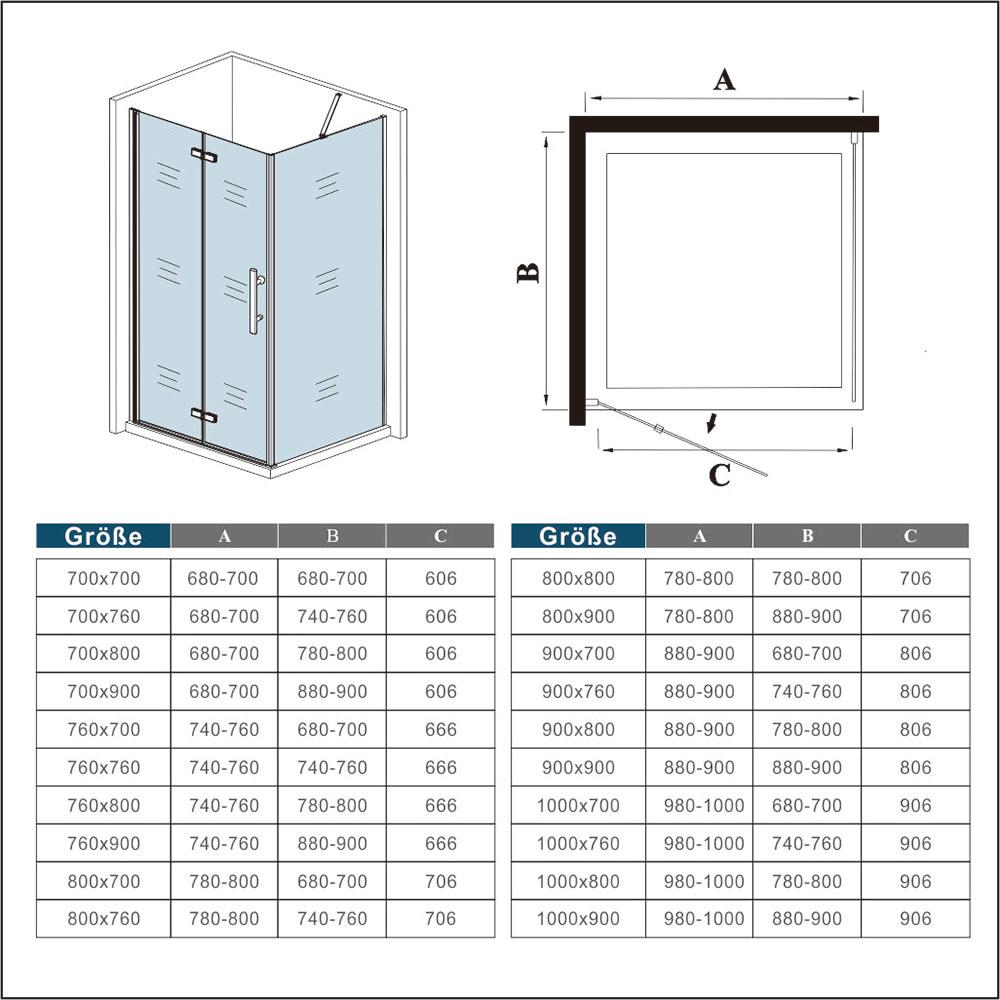 A

B

C

| Größe | A | B | C |
|---|---|---|---|
| 700x700 | 680-700 | 680-700 | 606 |
| 700x760 | 680-700 | 740-760 | 606 |
| 700x800 | 680-700 | 780-800 | 606 |
| 700x900 | 680-700 | 880-900 | 606 |
| 760x700 | 740-760 | 680-700 | 666 |
| 760x760 | 740-760 | 740-760 | 666 |
| 760x800 | 740-760 | 780-800 | 666 |
| 760x900 | 740-760 | 880-900 | 666 |
| 800x700 | 780-800 | 680-700 | 706 |
| 800x760 | 780-800 | 740-760 | 706 |

| Größe | A | B | C |
|---|---|---|---|
| 800x800 | 780-800 | 780-800 | 706 |
| 800x900 | 780-800 | 880-900 | 706 |
| 900x700 | 880-900 | 680-700 | 806 |
| 900x760 | 880-900 | 740-760 | 806 |
| 900x800 | 880-900 | 780-800 | 806 |
| 900x900 | 880-900 | 880-900 | 806 |
| 1000x700 | 980-1000 | 680-700 | 906 |
| 1000x760 | 980-1000 | 740-760 | 906 |
| 1000x800 | 980-1000 | 780-800 | 906 |
| 1000x900 | 980-1000 | 880-900 | 906 |