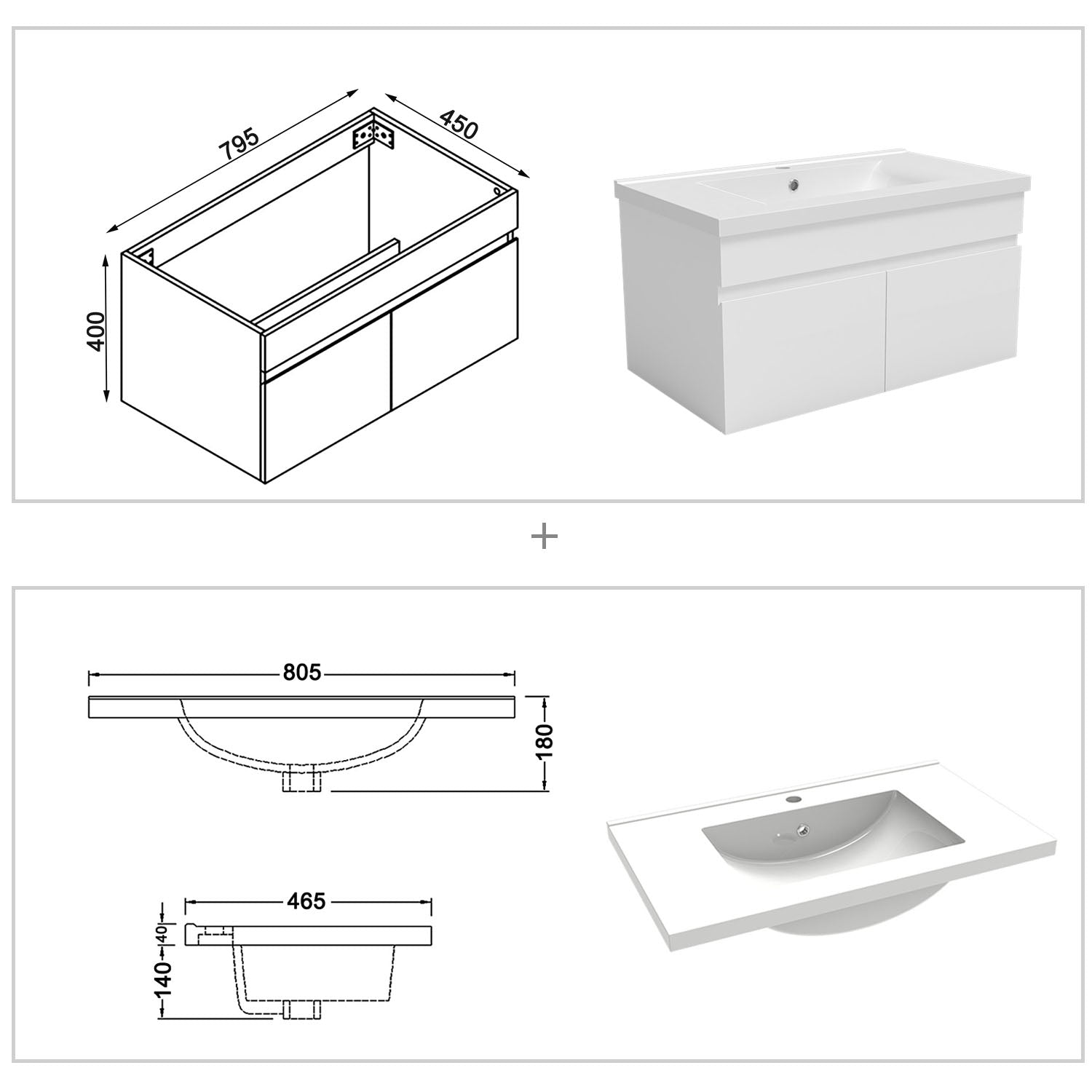 795
450
400

+

805
180
465
40
140