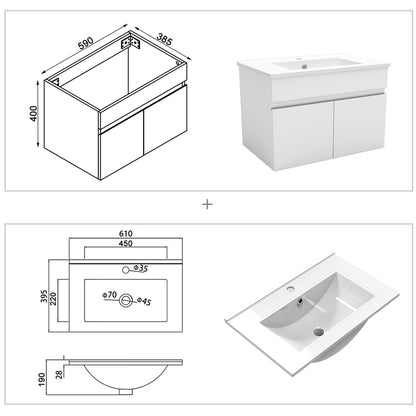 590
385
400

+

610
450
Φ35
395
220
Φ70
Φ45
190
28