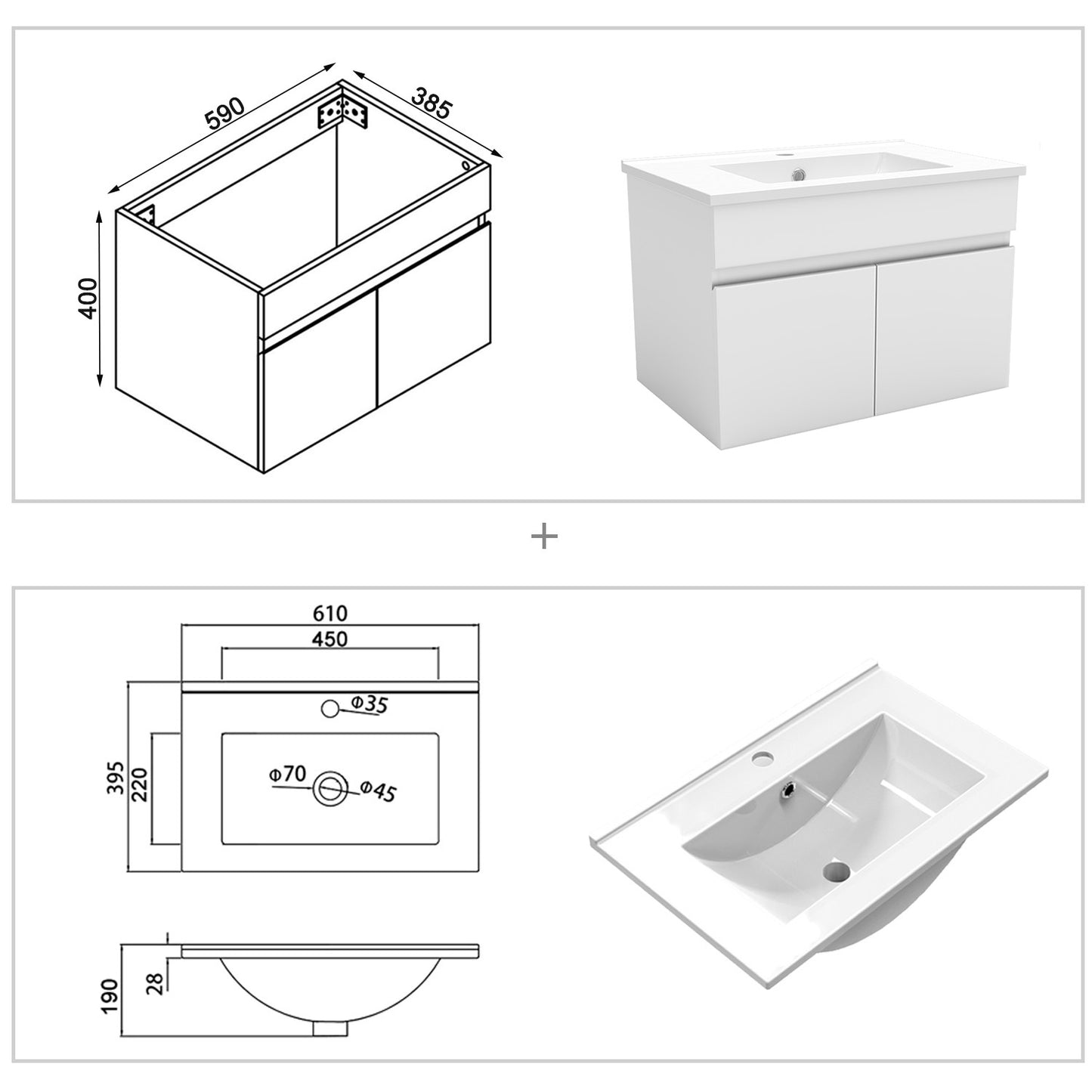 590
385
400

+

610
450
Φ35
395
220
Φ70
Φ45
190
28