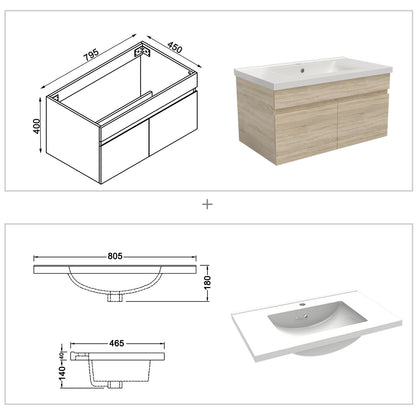 795
450
400

+

805
180

465
40
140