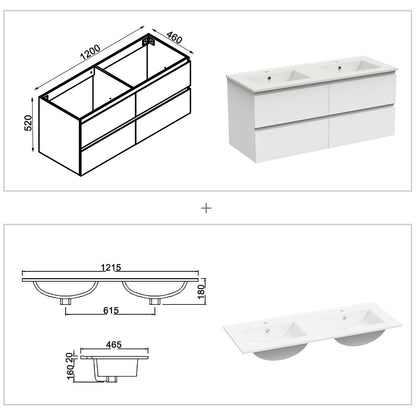 1200
460
520

+

1215
180
615
465
20
160