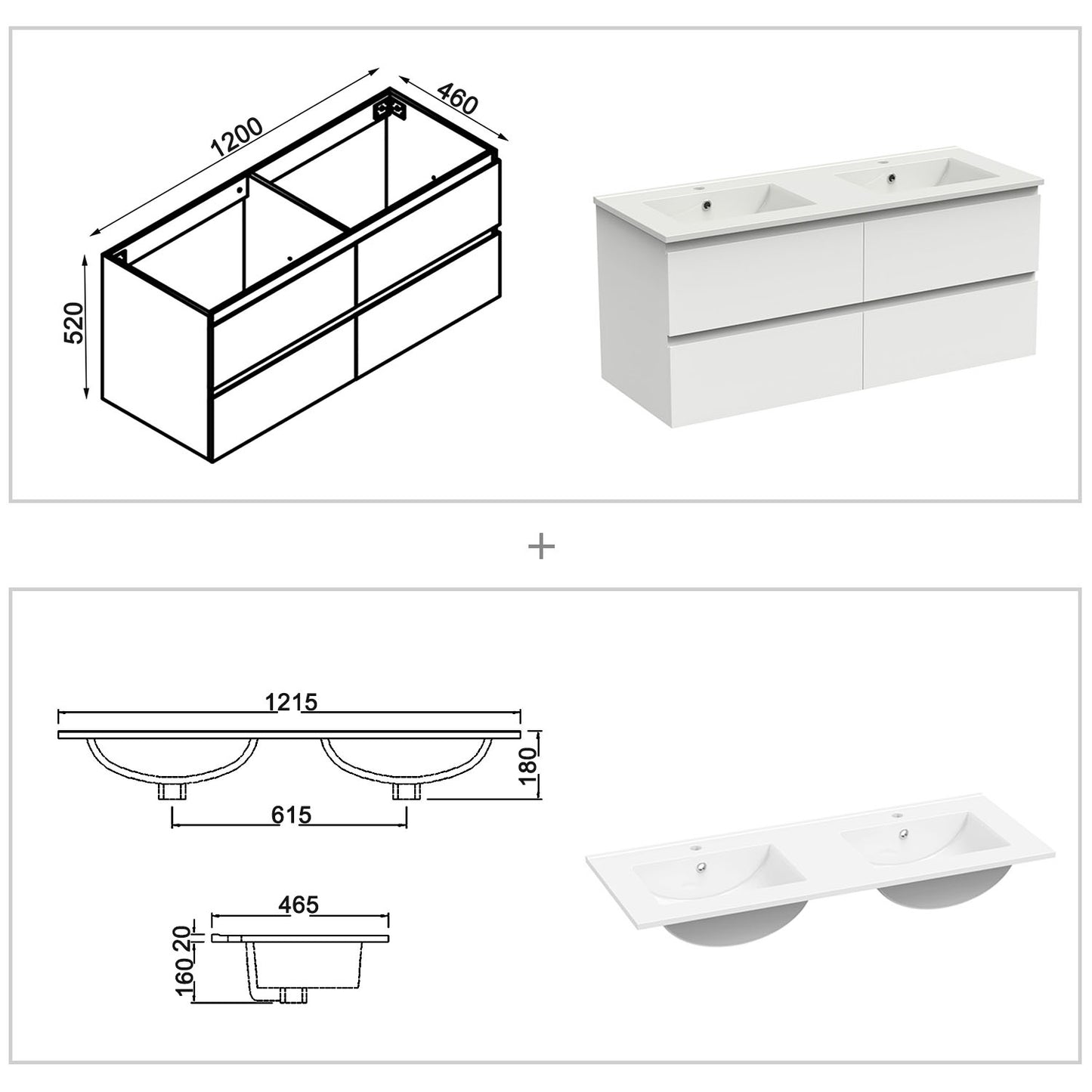 1200
460
520

+

1215
180
615

465
20
160