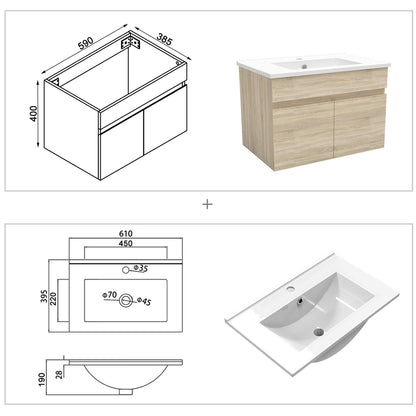 590
385
400

+

610
450
Φ35
395
220
Φ70
Φ45
190
28