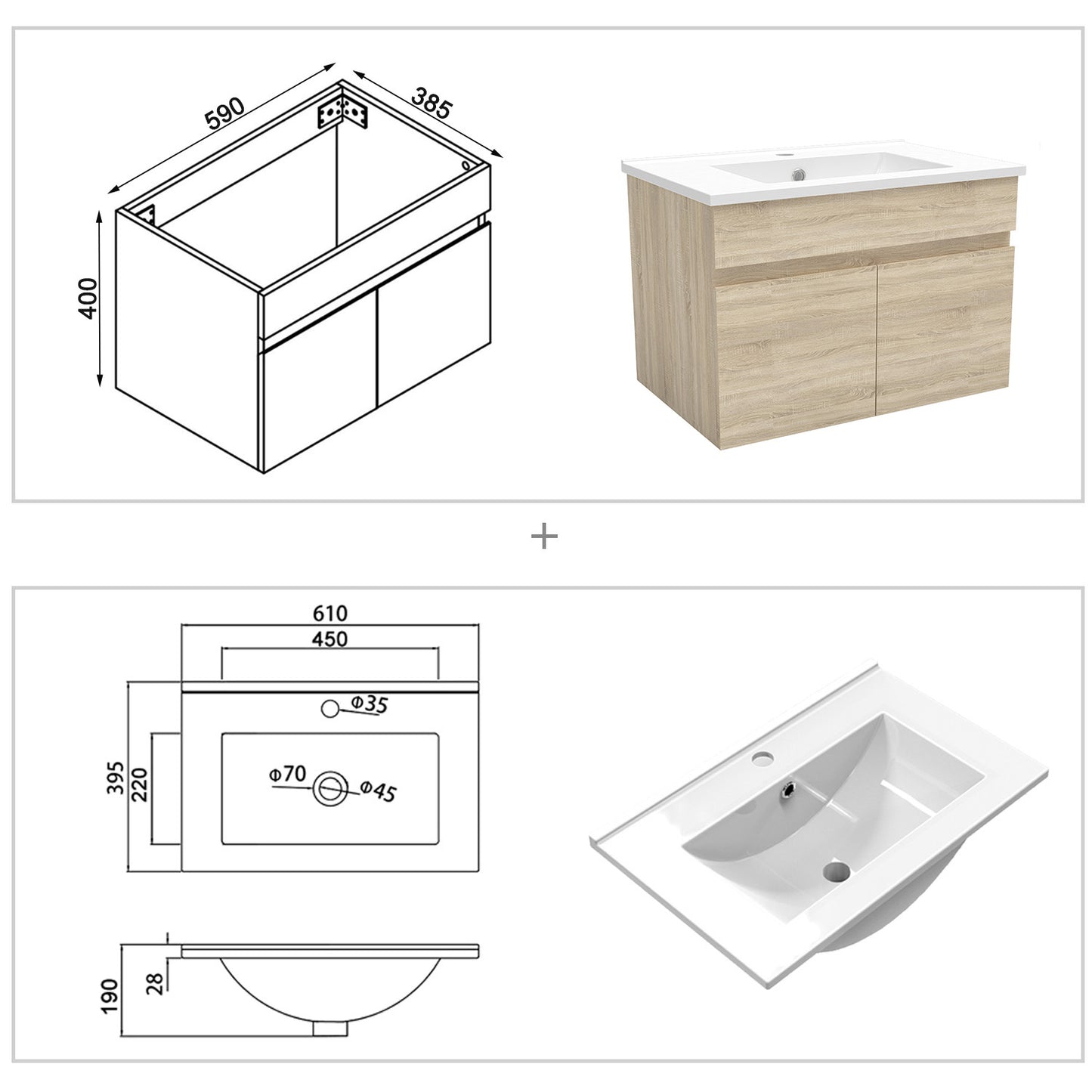 590
385
400

+

610
450
Φ35
395
220
Φ70
Φ45
190
28