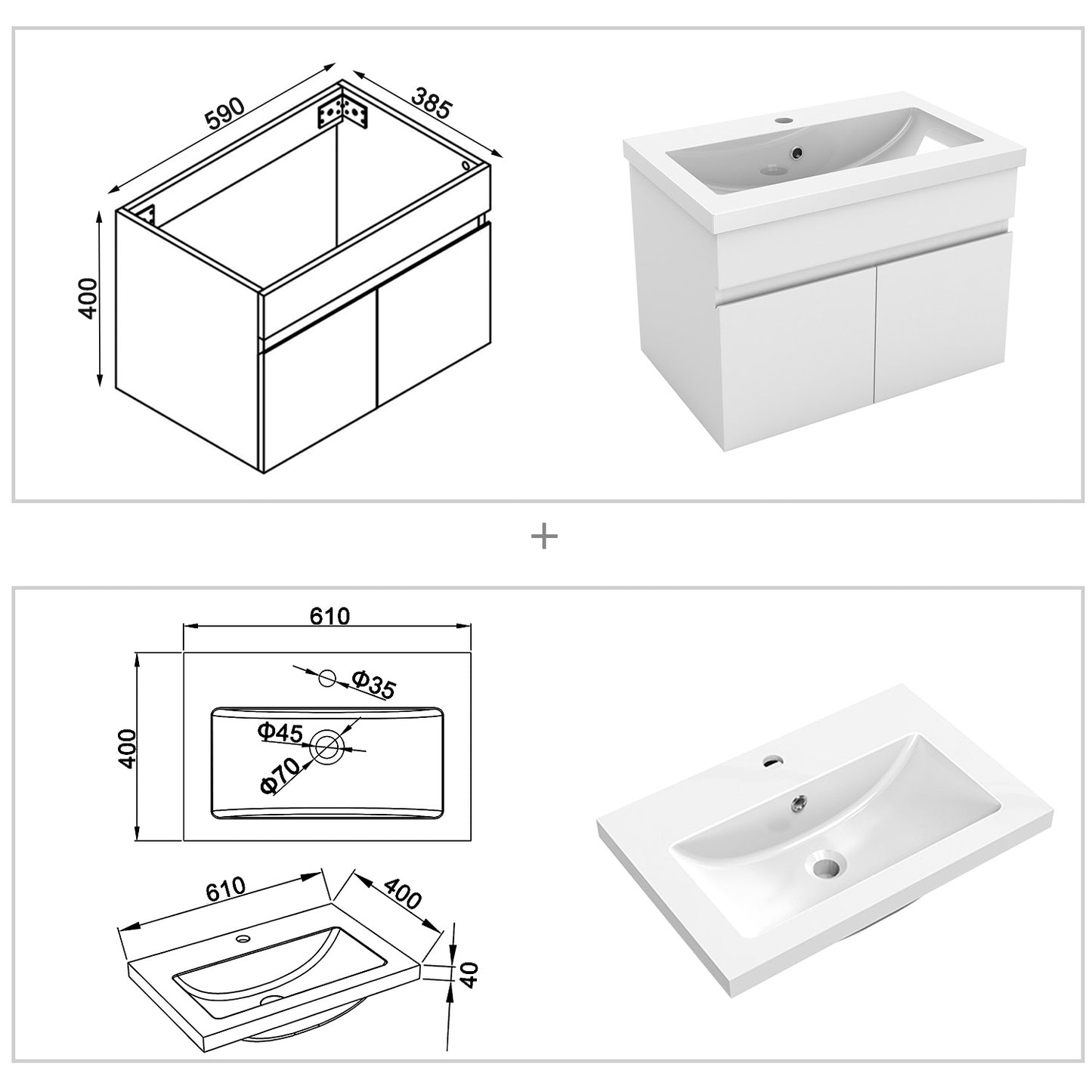 590
385
400
+
610
400
Φ35
Φ45
Φ70
610
400
40