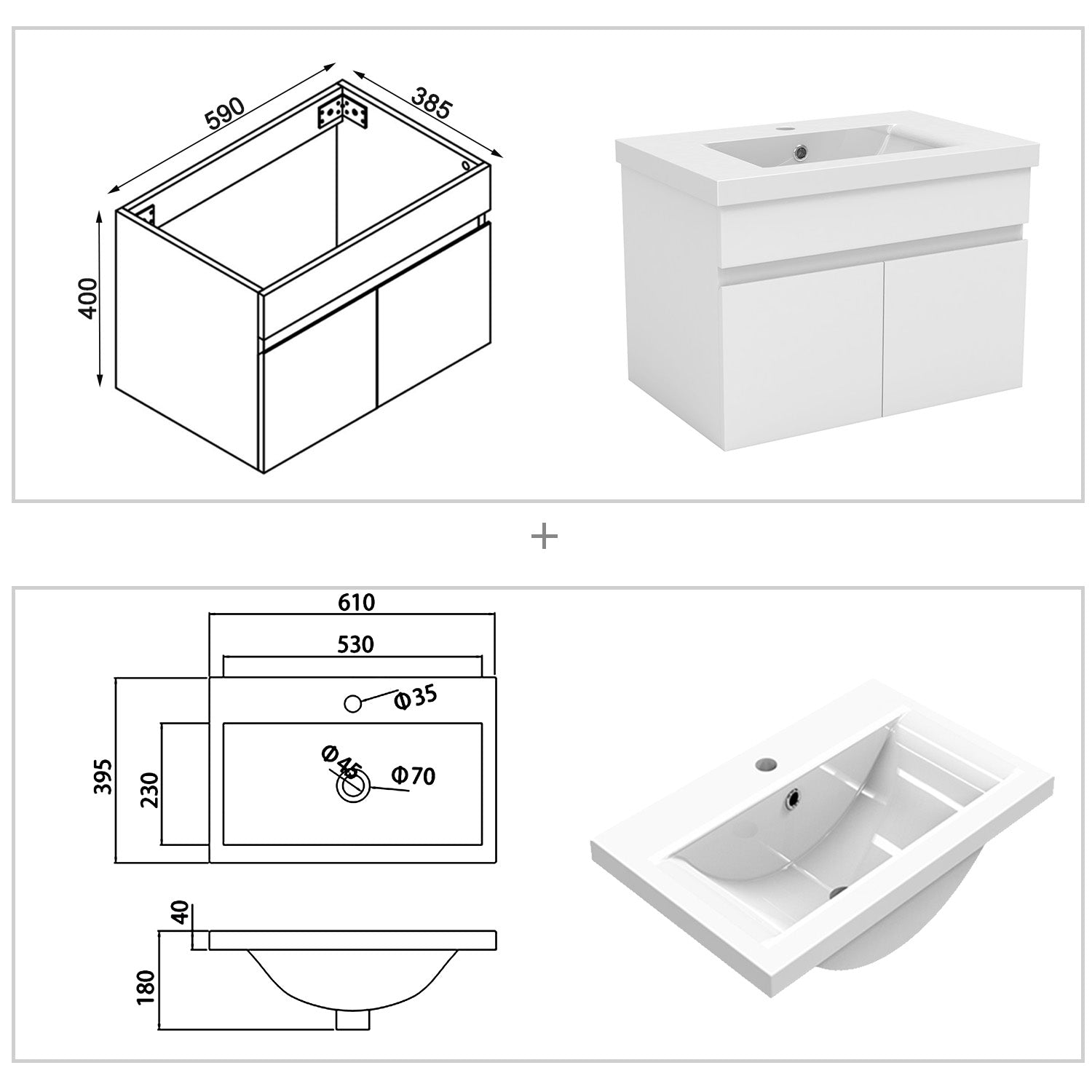 590
385
400

+

610
530
Φ35
Φ45
Φ70
395
230
40
180