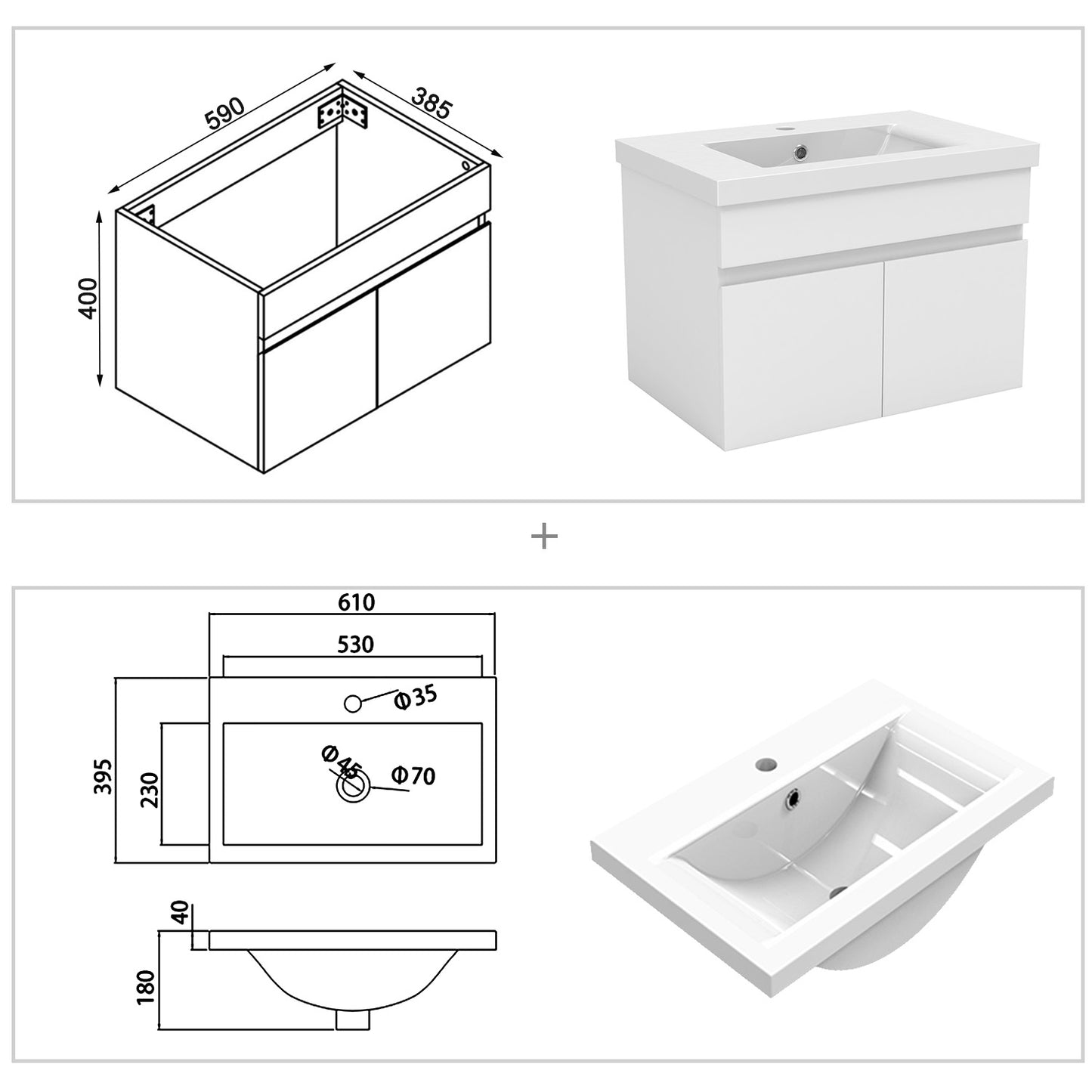 590

385

400

+

610

530

Φ35

Φ45

Φ70

395

230

40

180