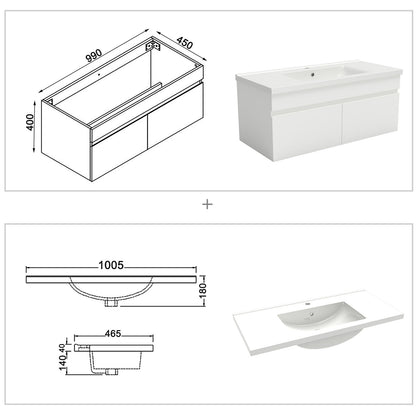 990
450
400

+

1005
180
465
40
140