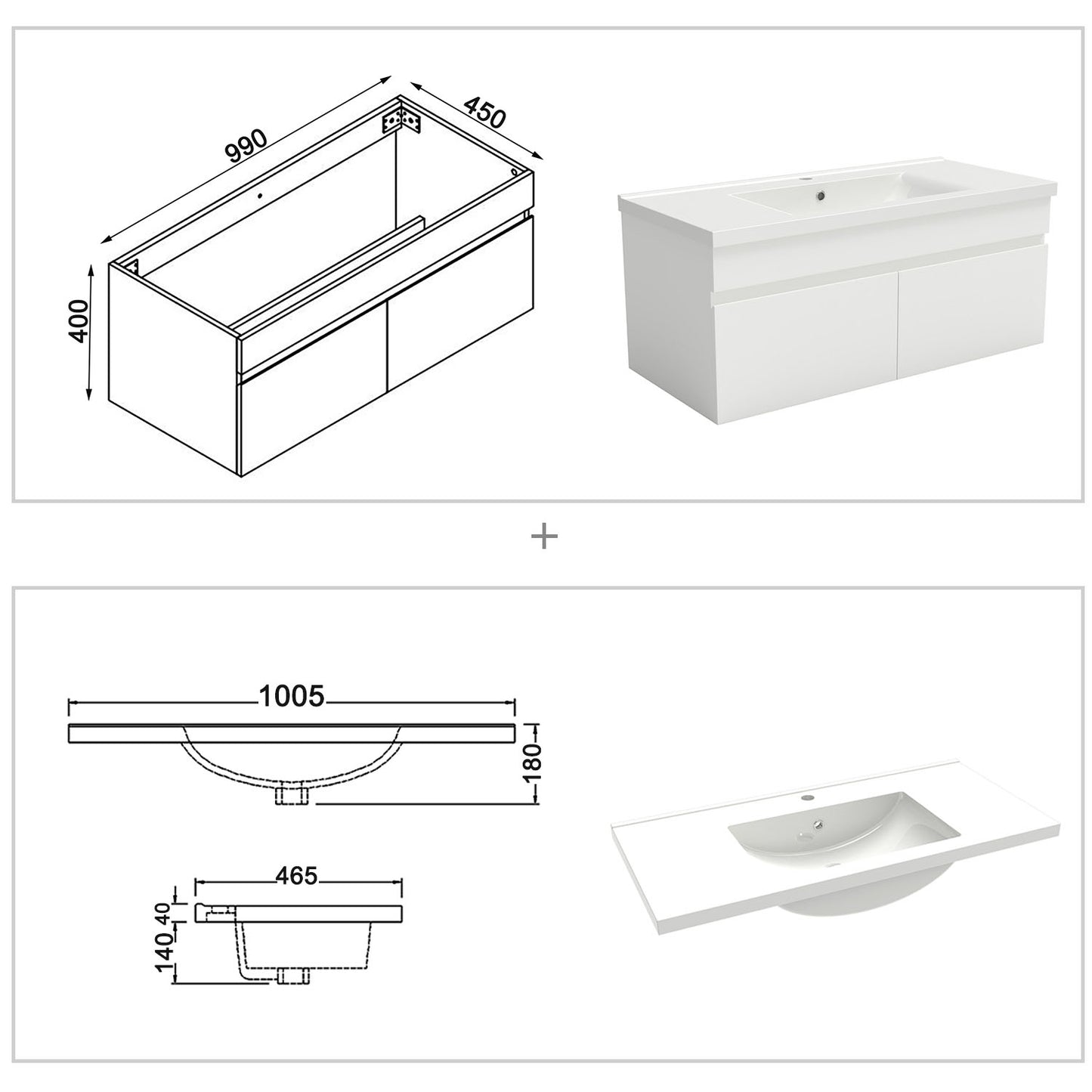 990
450
400
+
1005
180
465
40
140