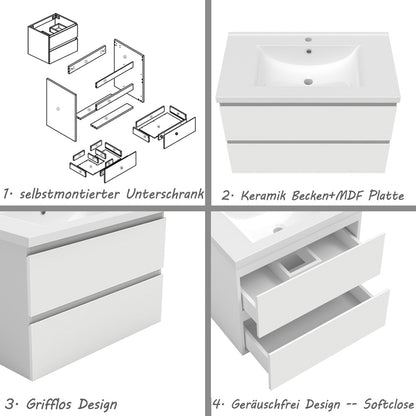 1· selbstmontierter Unterschrank

2· Keramik Becken+MDF Platte

3· Grifflos Design

4· Geräuschfrei Design -- Softclose