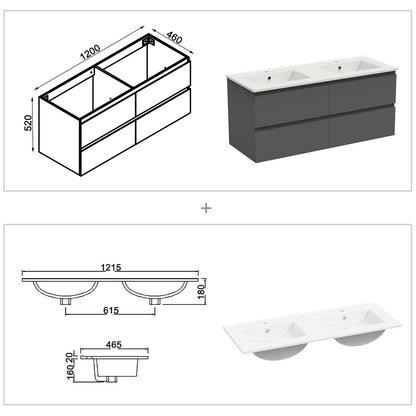 1200
460
520
+
1215
180
615
465
20
160