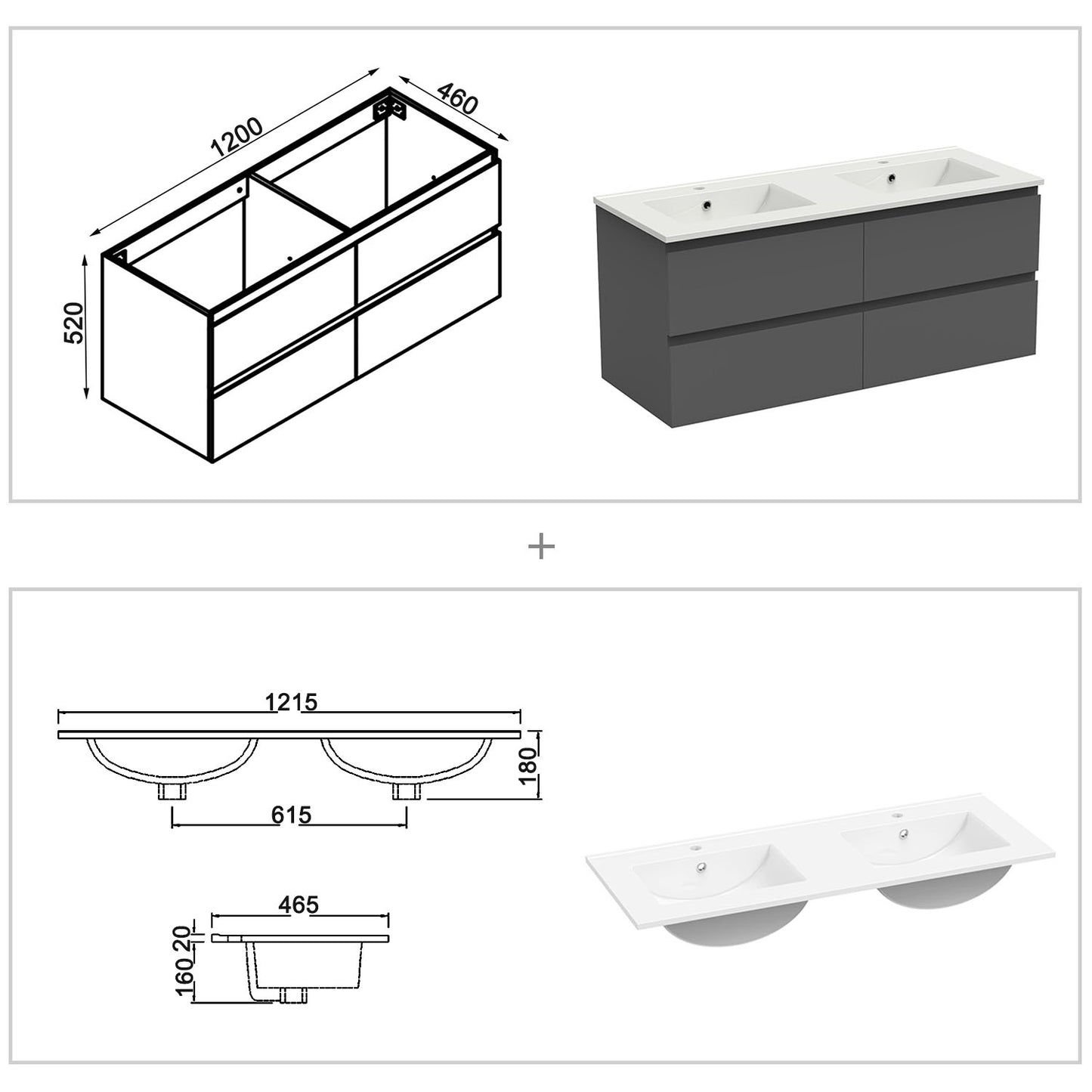 1200
460
520

+

1215
180
615
465
20
160