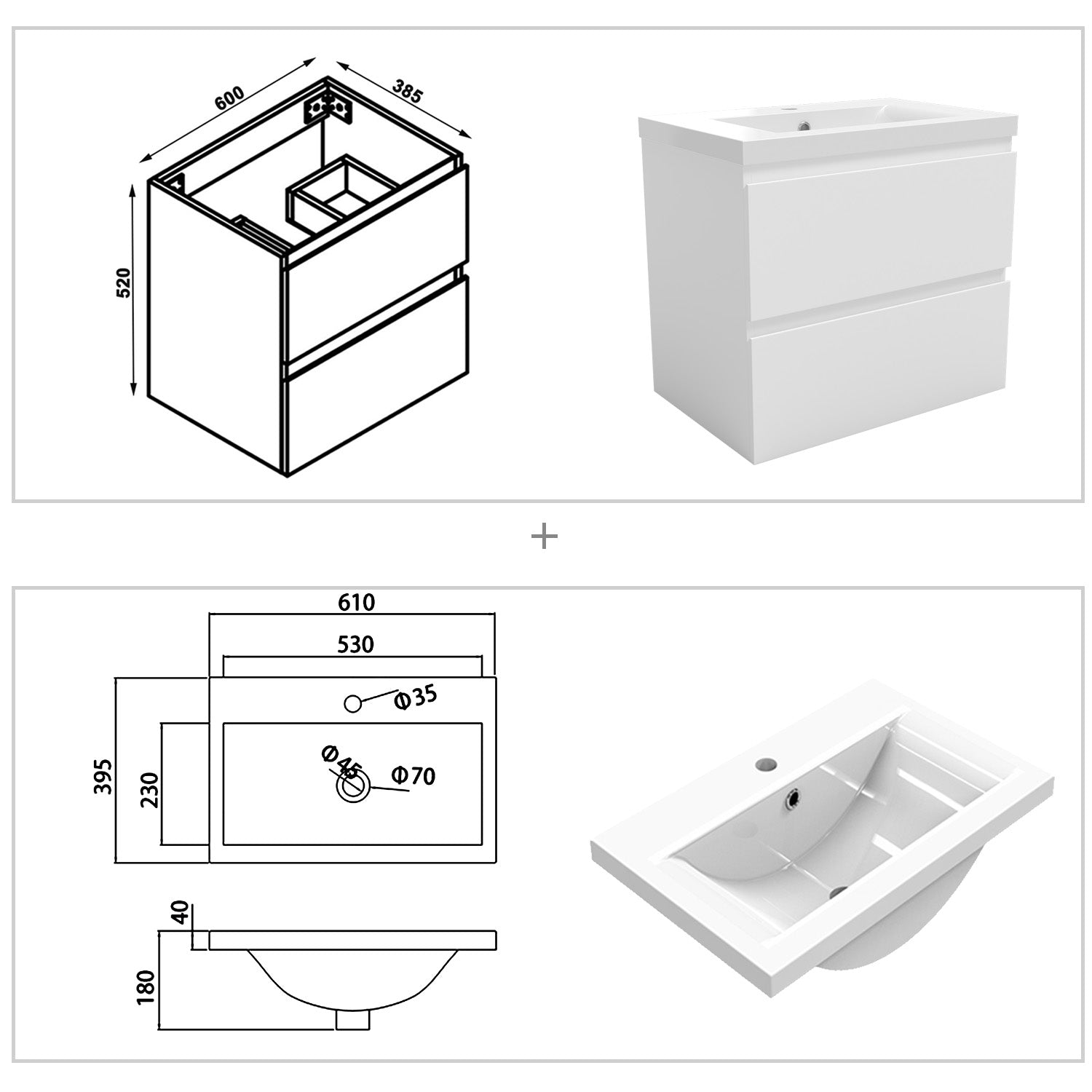 600

385

520

+

610

530

Φ35

Φ45

Φ70

395

230

40

180