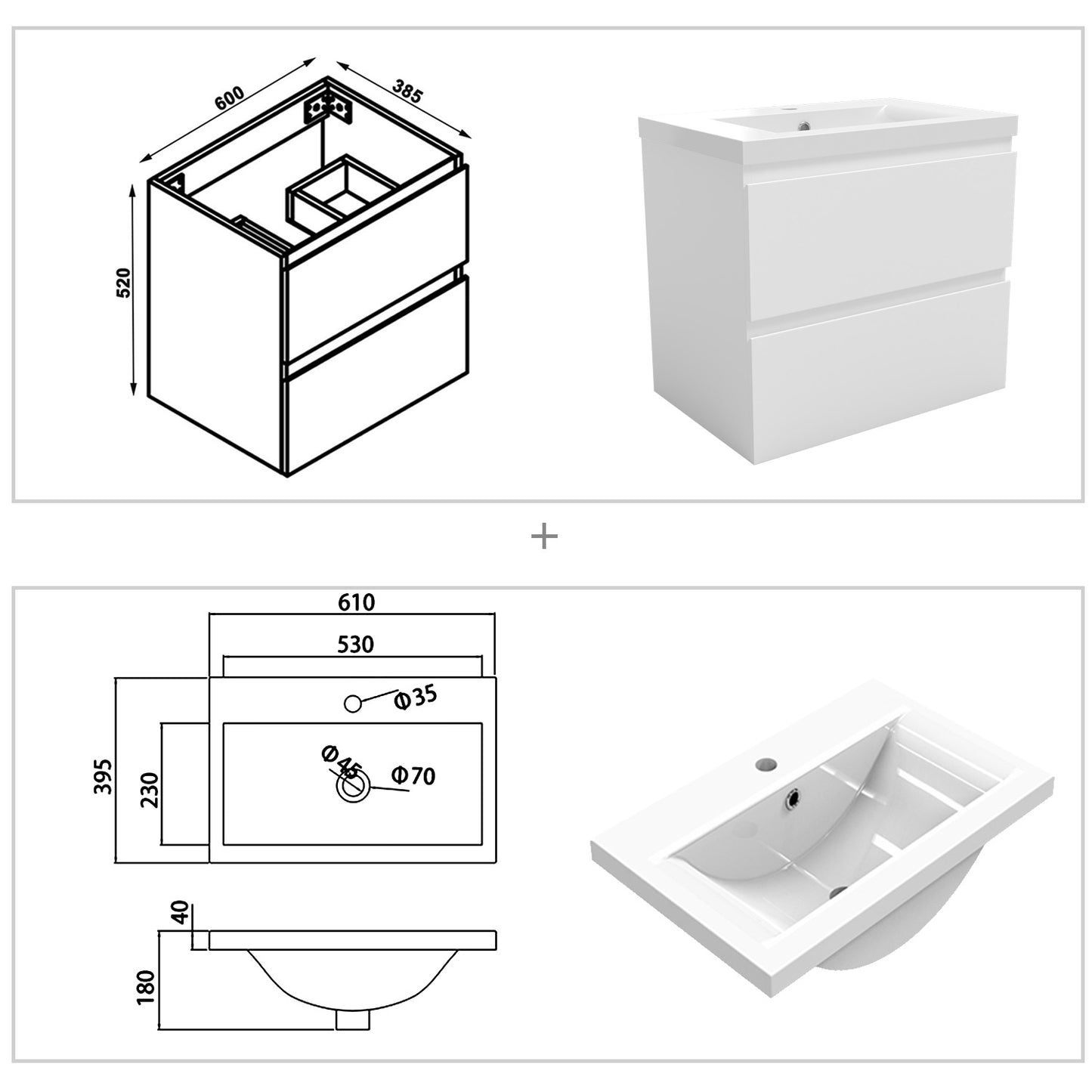 600

385

520

+

610

530

Φ35

Φ45

Φ70

395

230

40

180