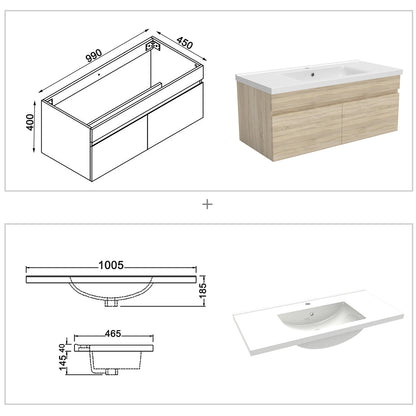 990
450
400

+

1005
185
465
40
145